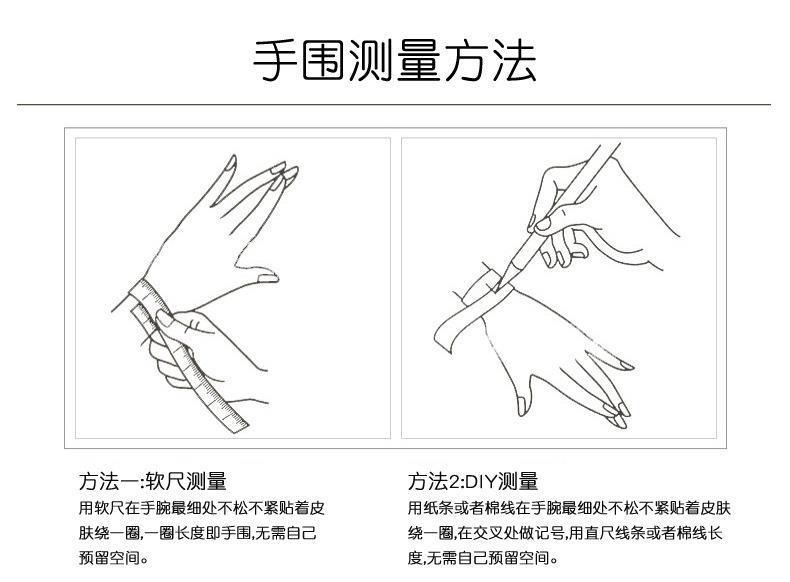 手围测量方法

方法一:软尺测量
用软尺在手腕最细处不松不紧贴着皮肤绕一圈,一圈长度即手围,无需自己预留空间。

方法2:DIY测量
用纸条或者棉线在手腕最细处不松不紧贴着皮肤绕一圈,在交叉处做记号,用直尺线条或者棉线长度,无需自己预留空间。