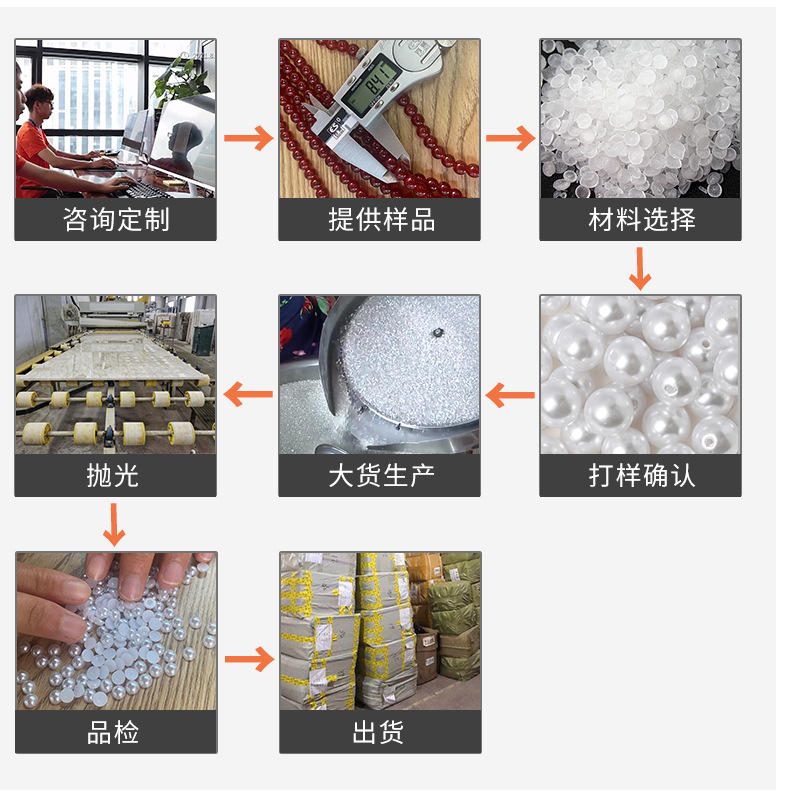 咨询定制

8.41

提供样品

材料选择

打样确认

大货生产

抛光

品检

出货