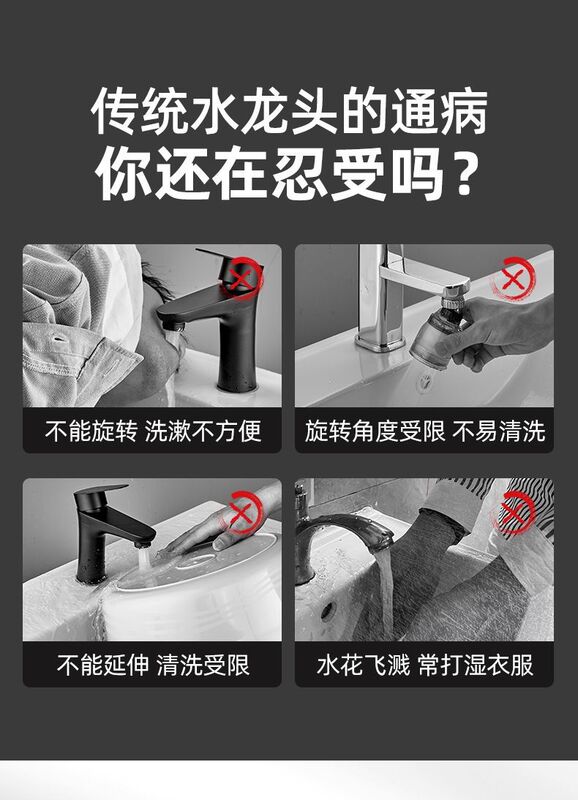 传统水龙头的通病
你还在忍受吗？

不能旋转 洗漱不方便

旋转角度受限 不易清洗

不能延伸 清洗受限

水花飞溅 常打湿衣服