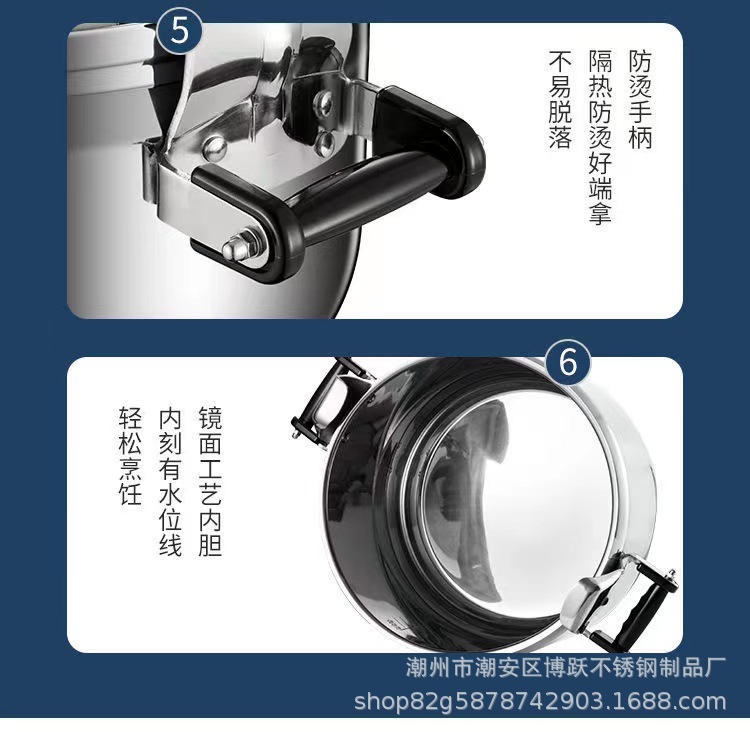 5

防烫手柄
隔热防烫好端拿
不易脱落

6

镜面工艺内胆
内刻有水位线
轻松烹饪

潮州市潮安区博跃不锈钢制品厂
shop82g5878742903.1688.com