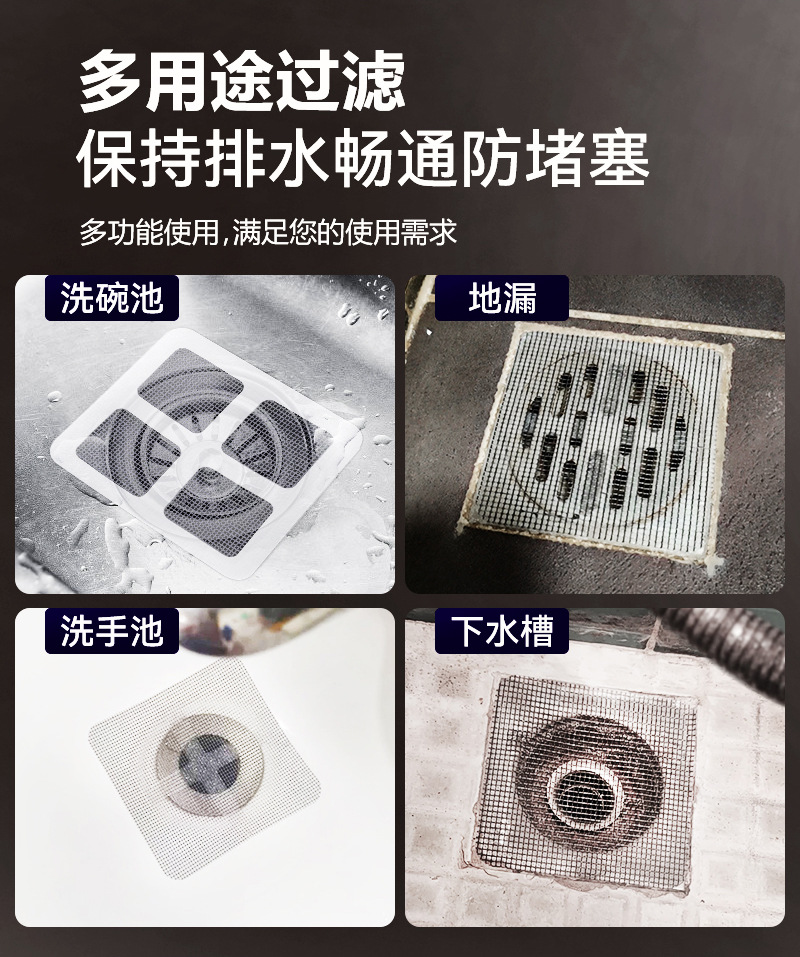 多用途过滤
保持排水畅通防堵塞

多功能使用,满足您的使用需求

洗碗池

地漏

洗手池

下水槽