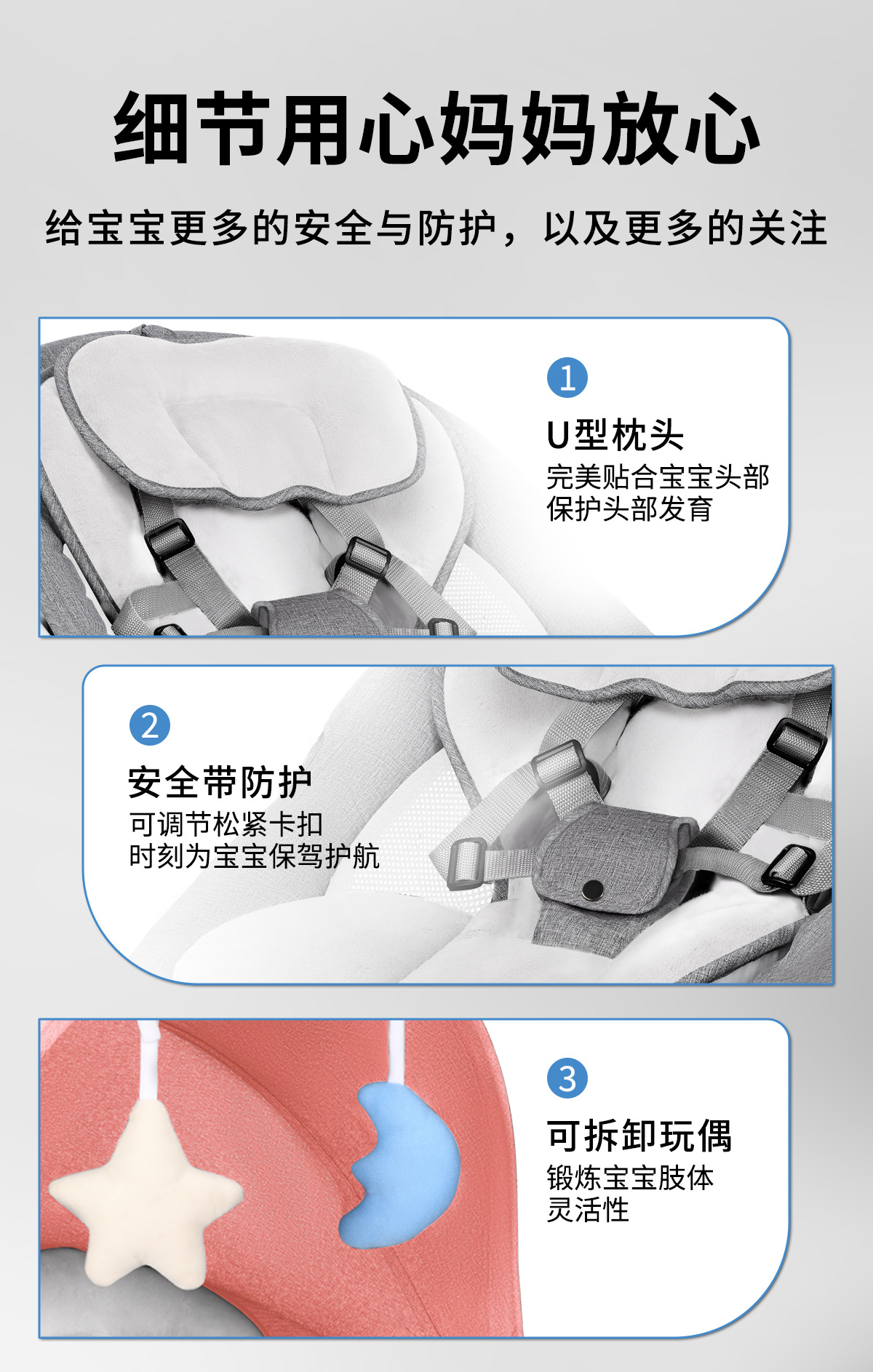 细节用心妈妈放心

给宝宝更多的安全与防护，以及更多的关注

1

U型枕头

完美贴合宝宝头部
保护头部发育

2

安全带防护

可调节松紧卡扣
时刻为宝宝保驾护航

3

可拆卸玩偶

锻炼宝宝肢体
灵活性