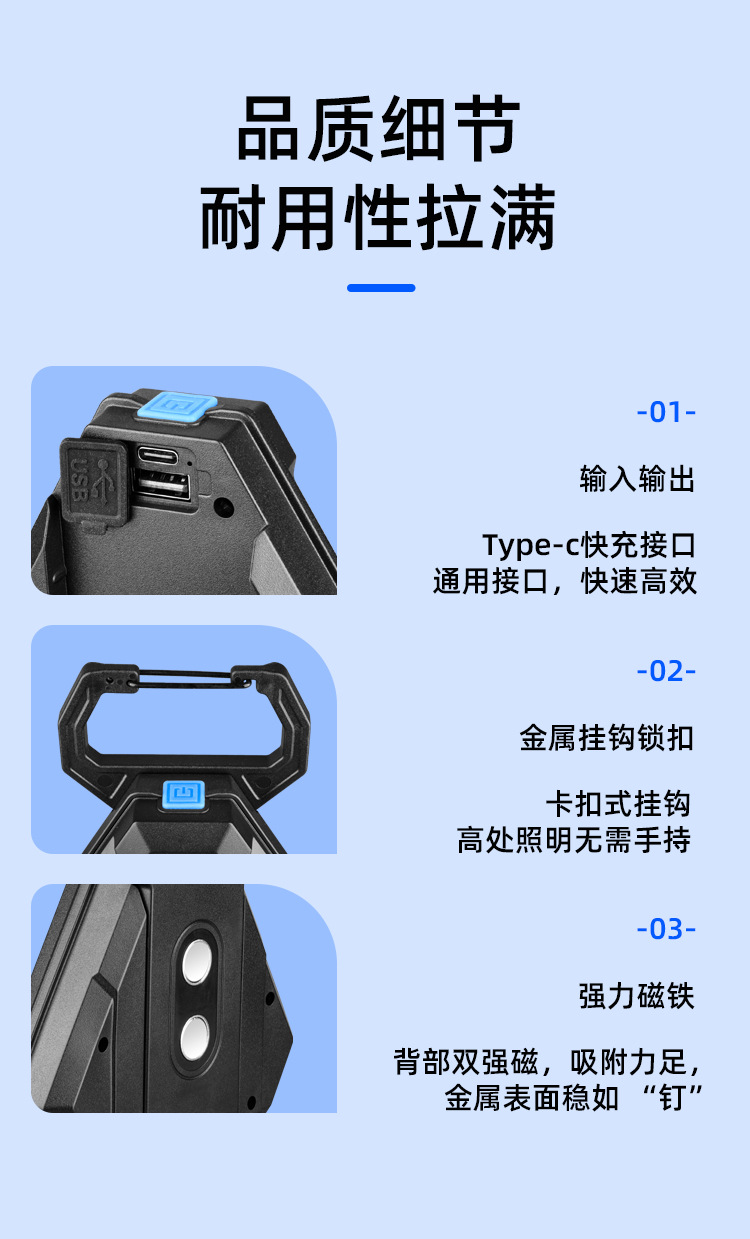 品质细节
耐用性拉满

USB

-01-

输入输出

Type-c快充接口
通用接口，快速高效

-02-

金属挂钩锁扣

卡扣式挂钩
高处照明无需手持

-03-

强力磁铁

背部双强磁，吸附力足，
金属表面稳如“钉”