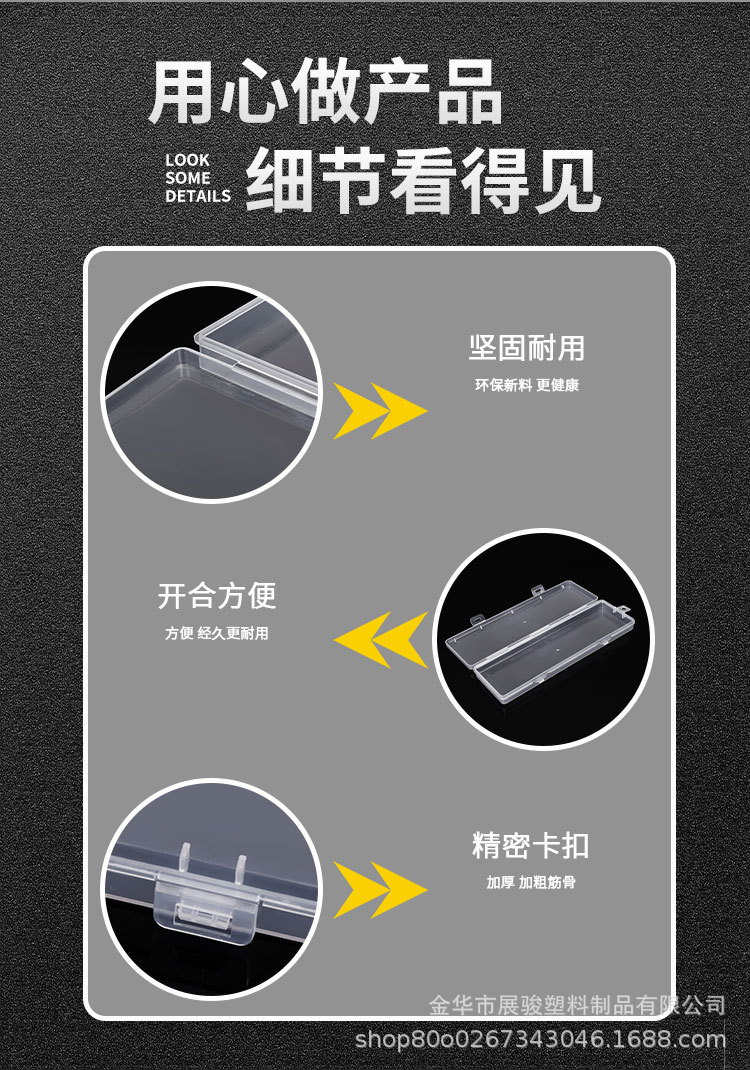 用心做产品

LOOK SOME DETAILS

细节看得见

坚固耐用

环保新料 更健康

开合方便

方便 经久更耐用

精密卡扣

加厚 加粗筋骨

金华市展骏塑料制品有限公司

shop80o0267343046.1688.com