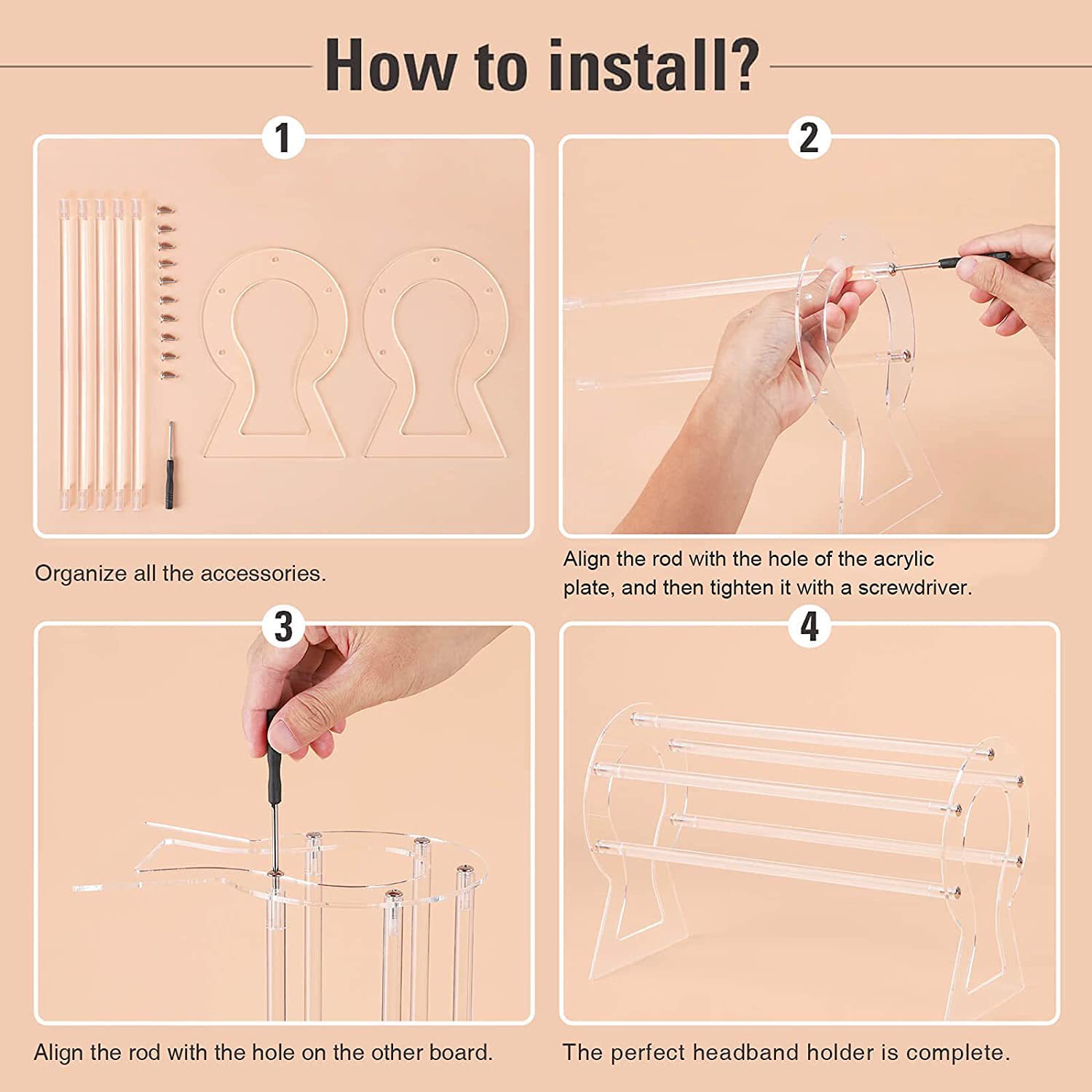 How to install?

1

Organize all the accessories.

2

Align the rod with the hole of the acrylic plate, and then tighten it with a screwdriver.

3

Align the rod with the hole on the other board.

4

The perfect headband holder is complete.