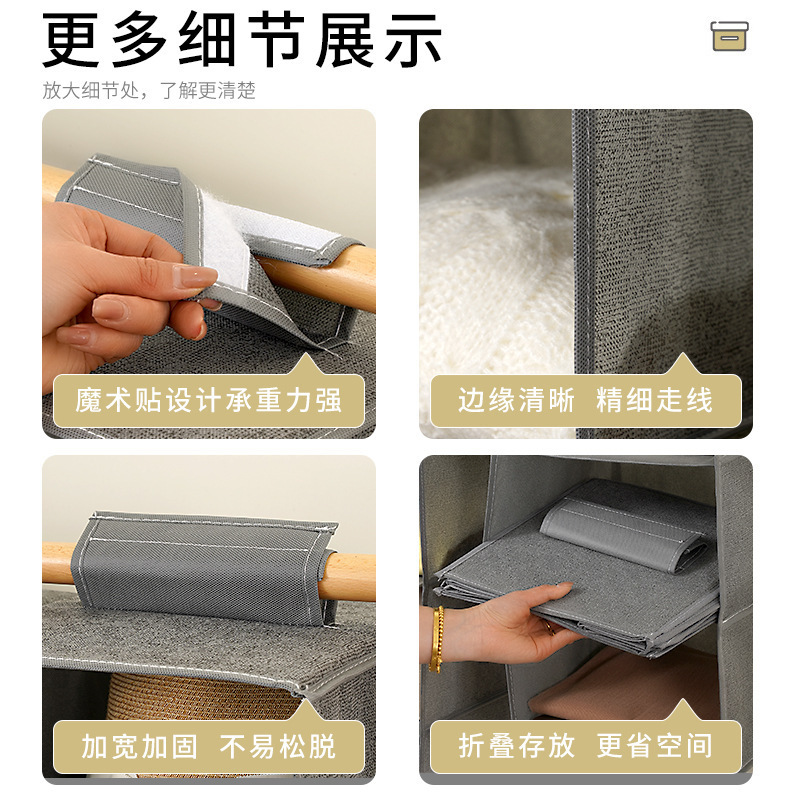 更多细节展示

放大细节处，了解更清楚

魔术贴设计承重力强

边缘清晰 精细走线

加宽加固 不易松脱

折叠存放 更省空间