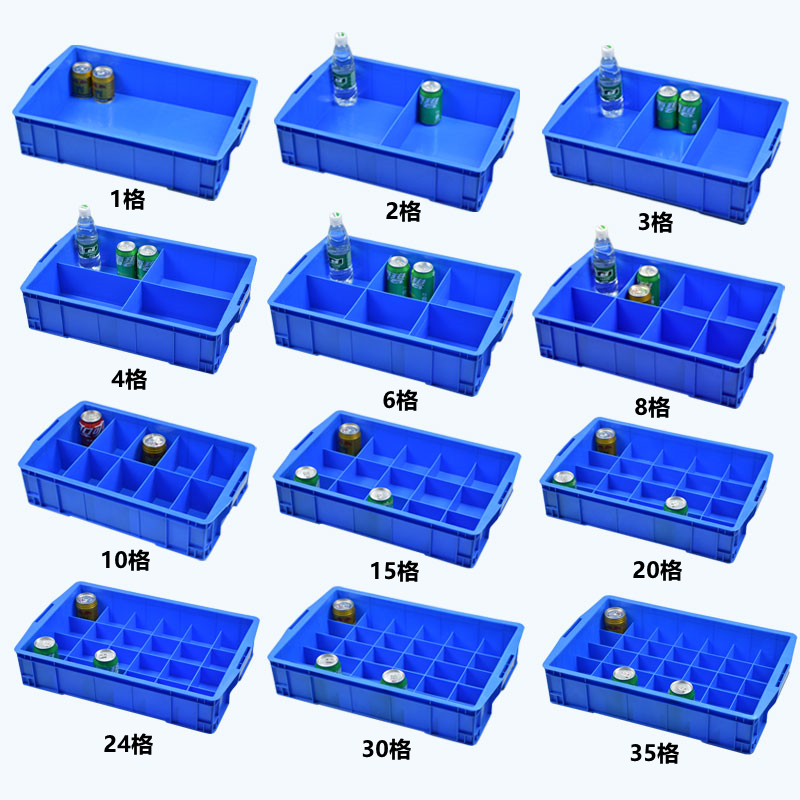 1格

2格

3格

4格

6格

8格

10格

15格

20格

24格

30格

35格