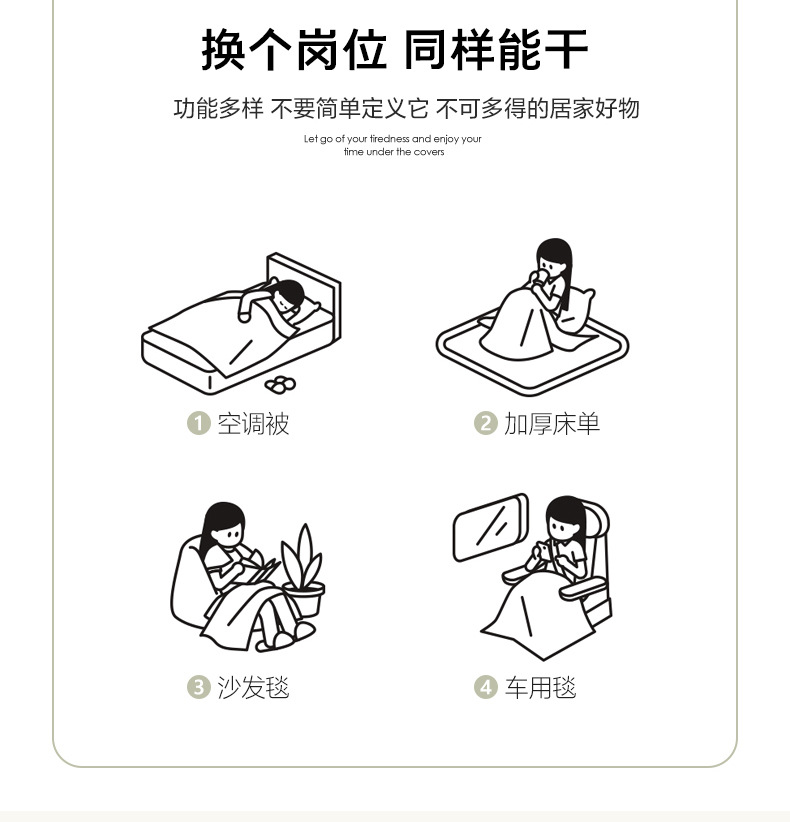 换个岗位 同样能干

功能多样 不要简单定义它 不可多得的居家好物

Let go of your tiredness and enjoy your time under the covers

1 空调被

2 加厚床单

3 沙发毯

4 车用毯