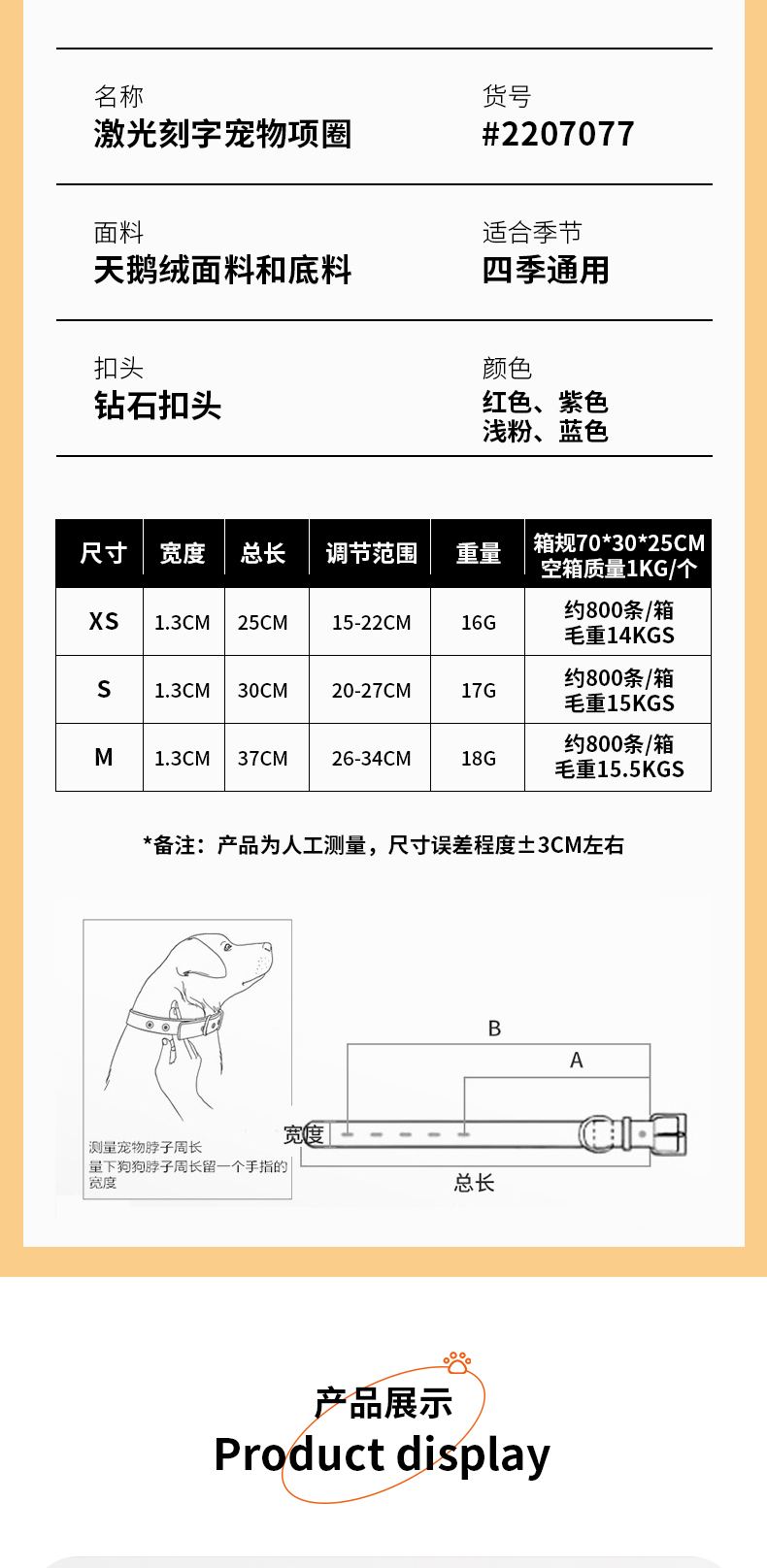 名称
激光刻字宠物项圈

货号
#2207077

面料
天鹅绒面料和底料

适合季节
四季通用

扣头
钻石扣头

颜色
红色、紫色
浅粉、蓝色

| 尺寸 | 宽度 | 总长 | 调节范围 | 重量 | 箱规70*30*25CM 空箱质量1KG/个 |
|---|---|---|---|---|---|
| XS | 1.3CM | 25CM | 15-22CM | 16G | 约800条/箱 毛重14KGS |
| S | 1.3CM | 30CM | 20-27CM | 17G | 约800条/箱 毛重15KGS |
| M | 1.3CM | 37CM | 26-34CM | 18G | 约800条/箱 毛重15.5KGS |

*备注：产品为人工测量，尺寸误差程度±3CM左右

测量宠物脖子周长
量下狗狗脖子周长留一个手指的宽度

B
A
宽度
总长

产品展示
Product display