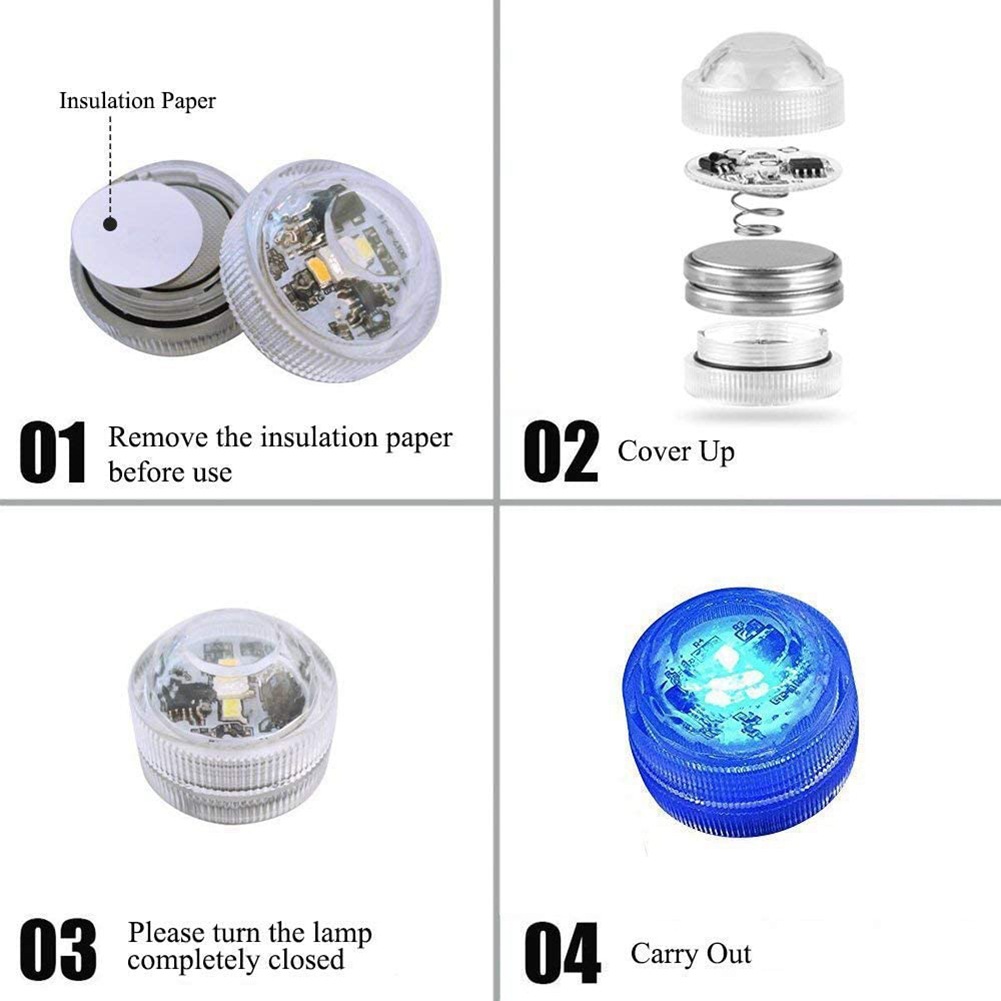 Insulation Paper

01 Remove the insulation paper before use

02 Cover Up

03 Please turn the lamp completely closed

04 Carry Out