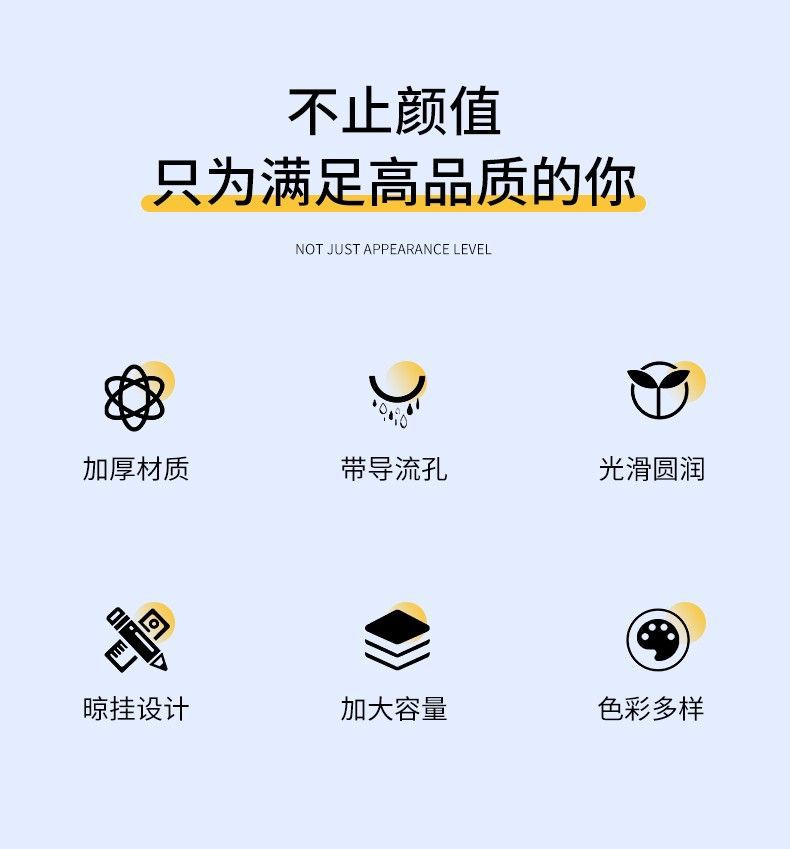 不止颜值
只为满足高品质的你

NOT JUST APPEARANCE LEVEL

加厚材质

带导流孔

光滑圆润

晾挂设计

加大容量

色彩多样