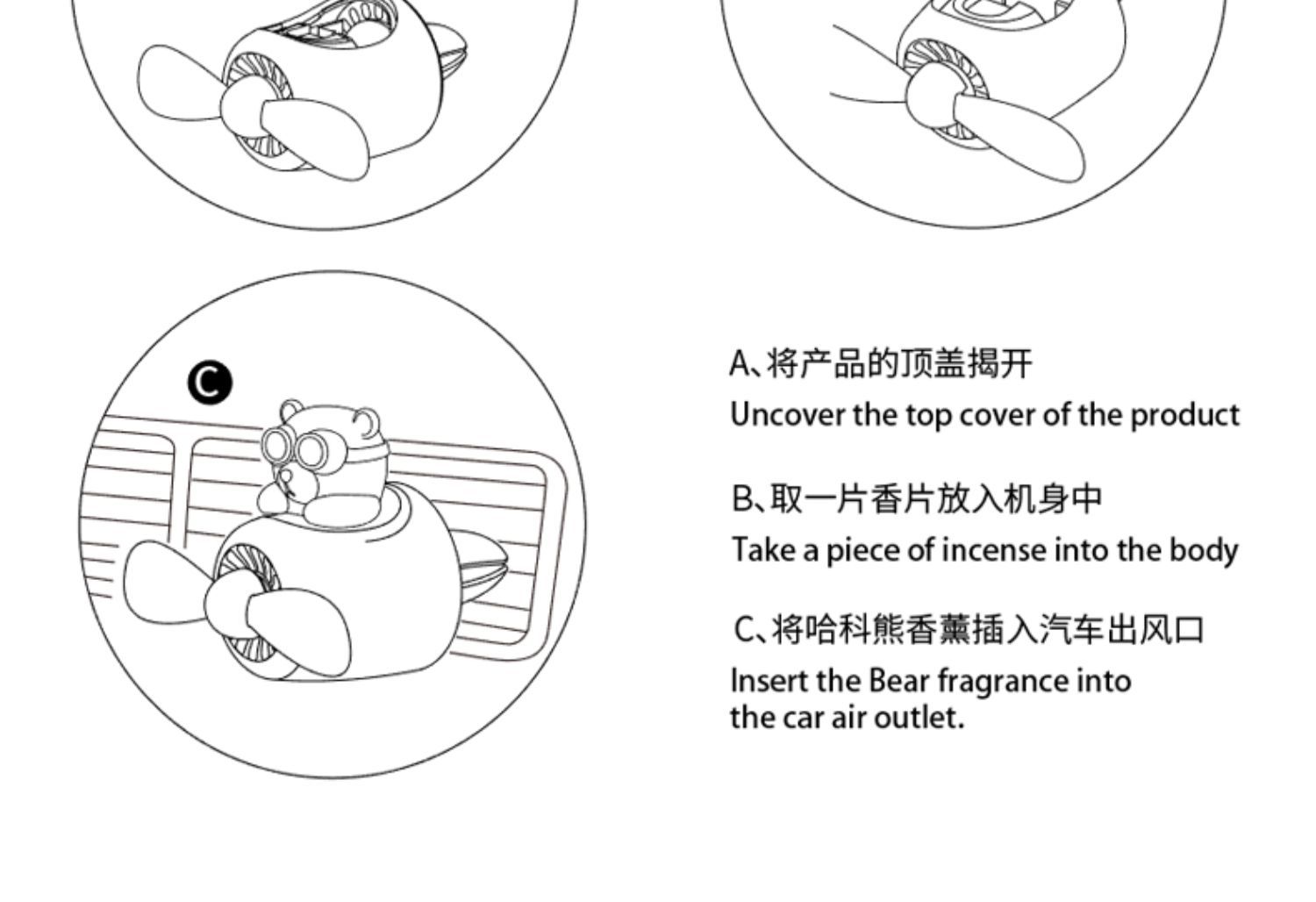 C

A、将产品的顶盖揭开
Uncover the top cover of the product

B、取一片香片放入机身中
Take a piece of incense into the body

C、将哈科熊香薰插入汽车出风口
Insert the Bear fragrance into the car air outlet.