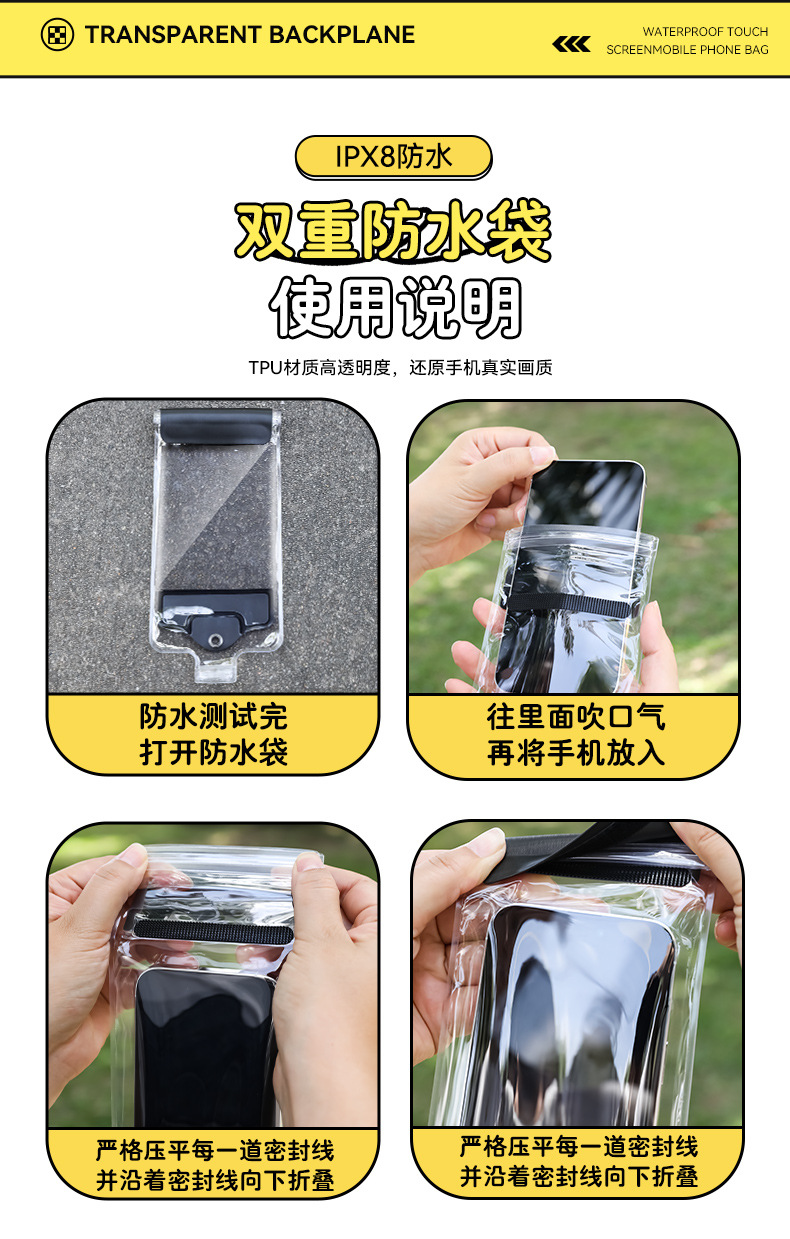 TRANSPARENT BACKPLANE

WATERPROOF TOUCH SCREENMOBILE PHONE BAG

IPX8防水

双重防水袋

使用说明

TPU材质高透明度，还原手机真实画质

防水测试完
打开防水袋

往里面吹口气
再将手机放入

严格压平每一道密封线
并沿着密封线向下折叠

严格压平每一道密封线
并沿着密封线向下折叠