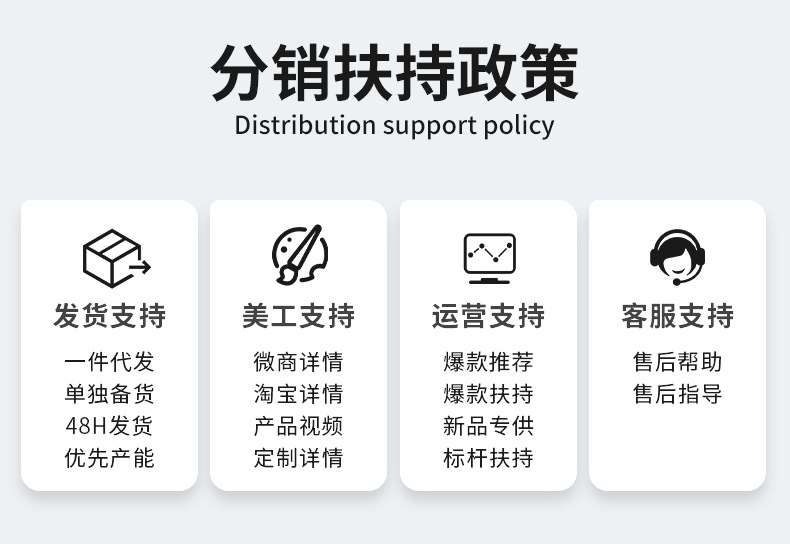 分销扶持政策
Distribution support policy

发货支持
一件代发
单独备货
48H发货
优先产能

美工支持
微商详情
淘宝详情
产品视频
定制详情

运营支持
爆款推荐
爆款扶持
新品专供
标杆扶持

客服支持
售后帮助
售后指导