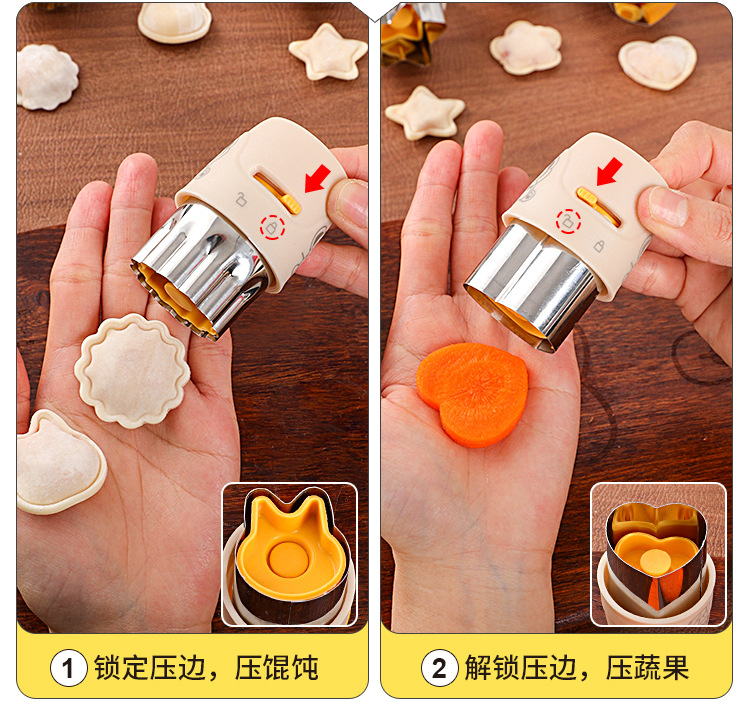 1 锁定压边，压馄饨

2 解锁压边，压蔬果