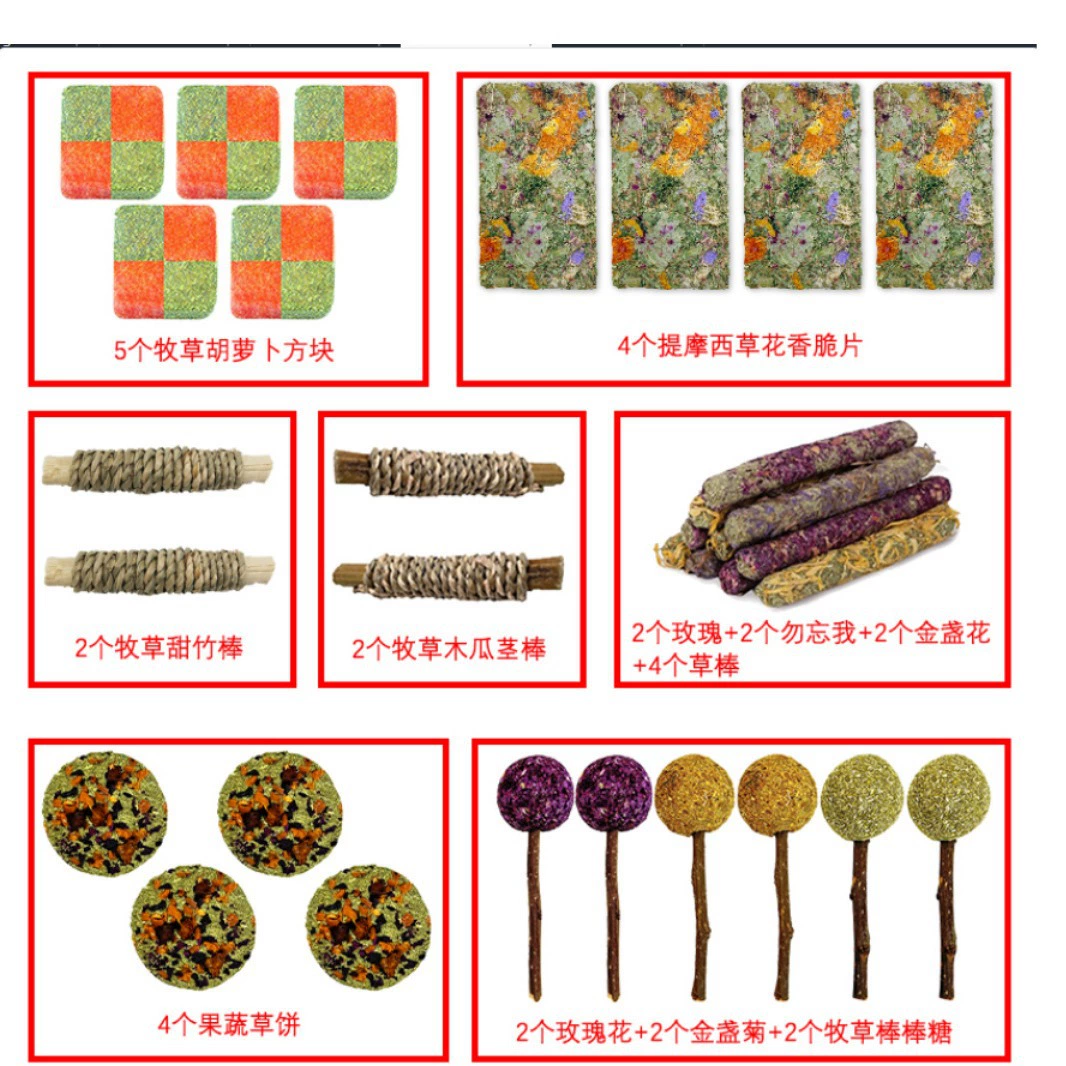 5个牧草胡萝卜方块

4个提摩西草花香脆片

2个牧草甜竹棒

2个牧草木瓜茎棒

2个玫瑰+2个勿忘我+2个金盏花+4个草棒

4个果蔬草饼

2个玫瑰花+2个金盏菊+2个牧草棒棒糖