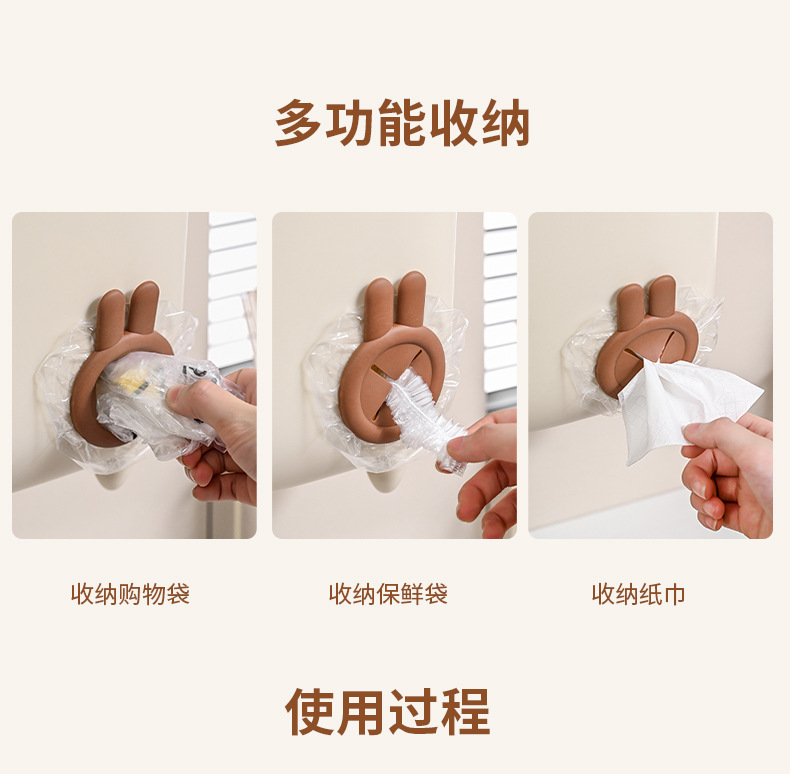 多功能收纳

收纳购物袋

收纳保鲜袋

收纳纸巾

使用过程