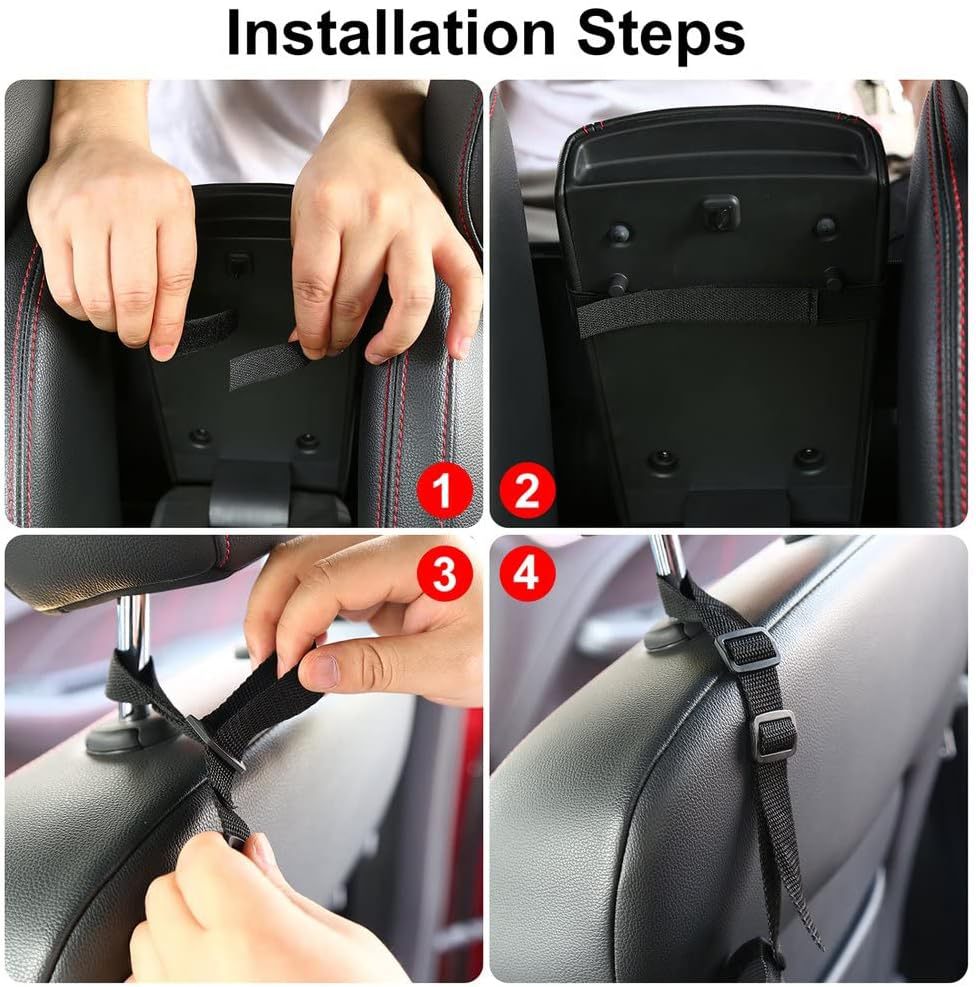 Installation Steps

1

2

3

4