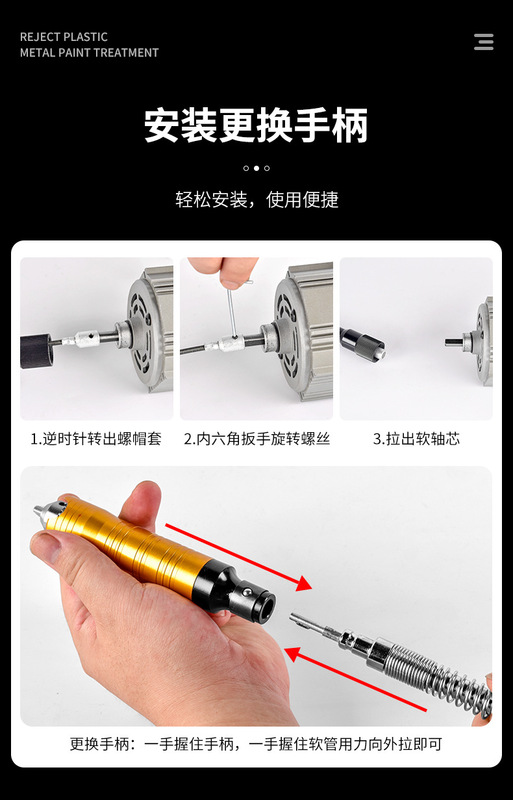 REJECT PLASTIC
METAL PAINT TREATMENT

安装更换手柄

轻松安装，使用便捷

1.逆时针转出螺帽套

2.内六角扳手旋转螺丝

3.拉出软轴芯

更换手柄：一手握住手柄，一手握住软管用力向外拉即可