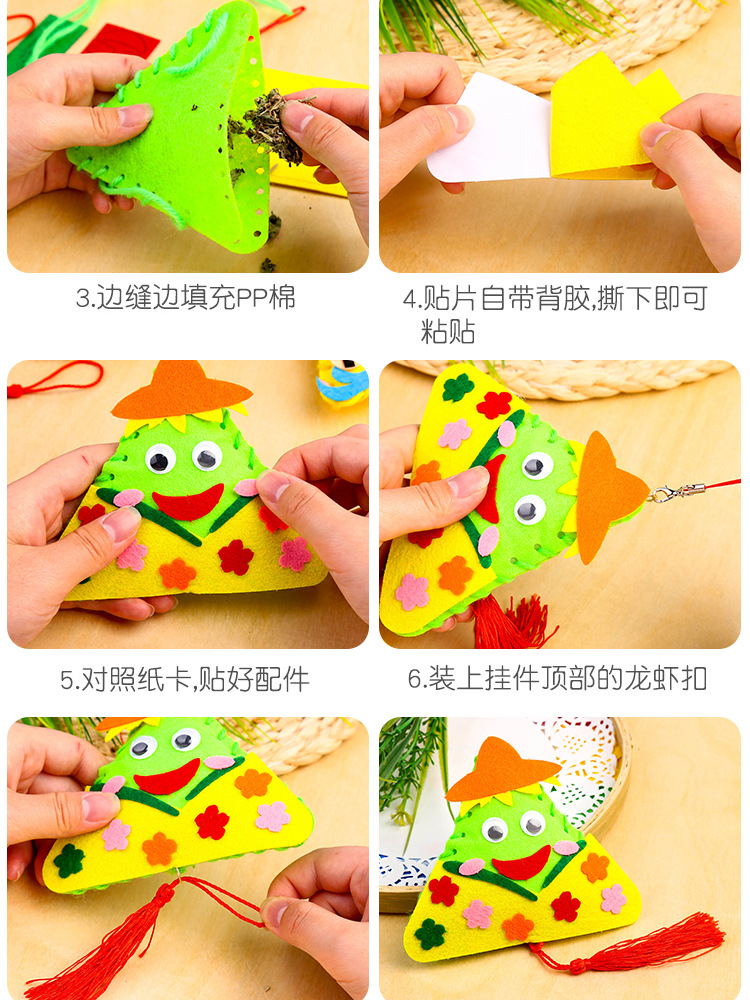 3.边缝边填充PP棉

4.贴片自带背胶,撕下即可粘贴

5.对照纸卡,贴好配件

6.装上挂件顶部的龙虾扣