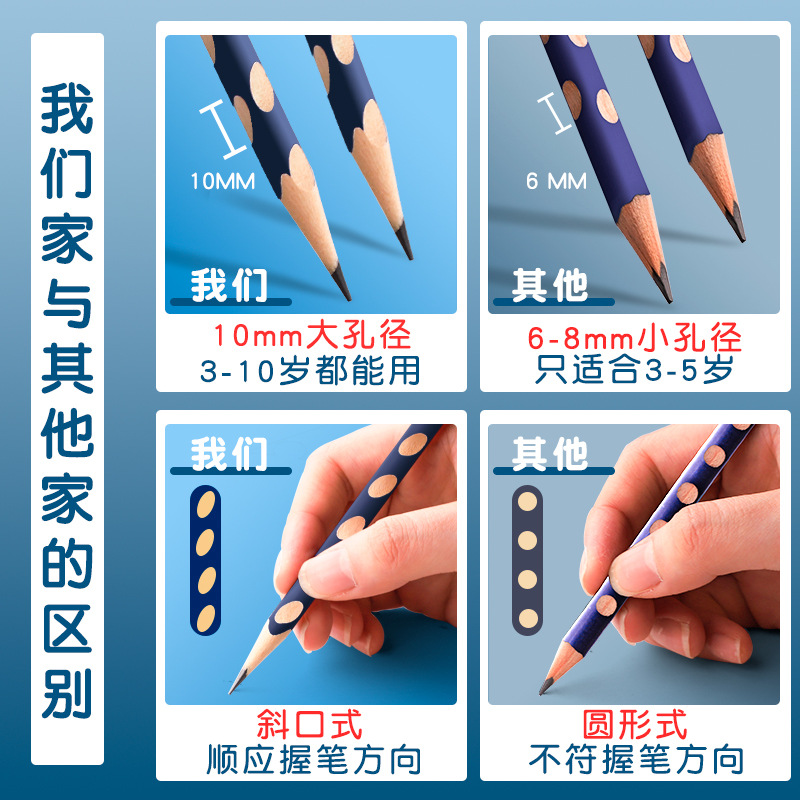 我们家与其他家的区别

10MM
我们
10mm大孔径
3-10岁都能用

6 MM
其他
6-8mm小孔径
只适合3-5岁

我们
斜口式
顺应握笔方向

其他
圆形式
不符握笔方向