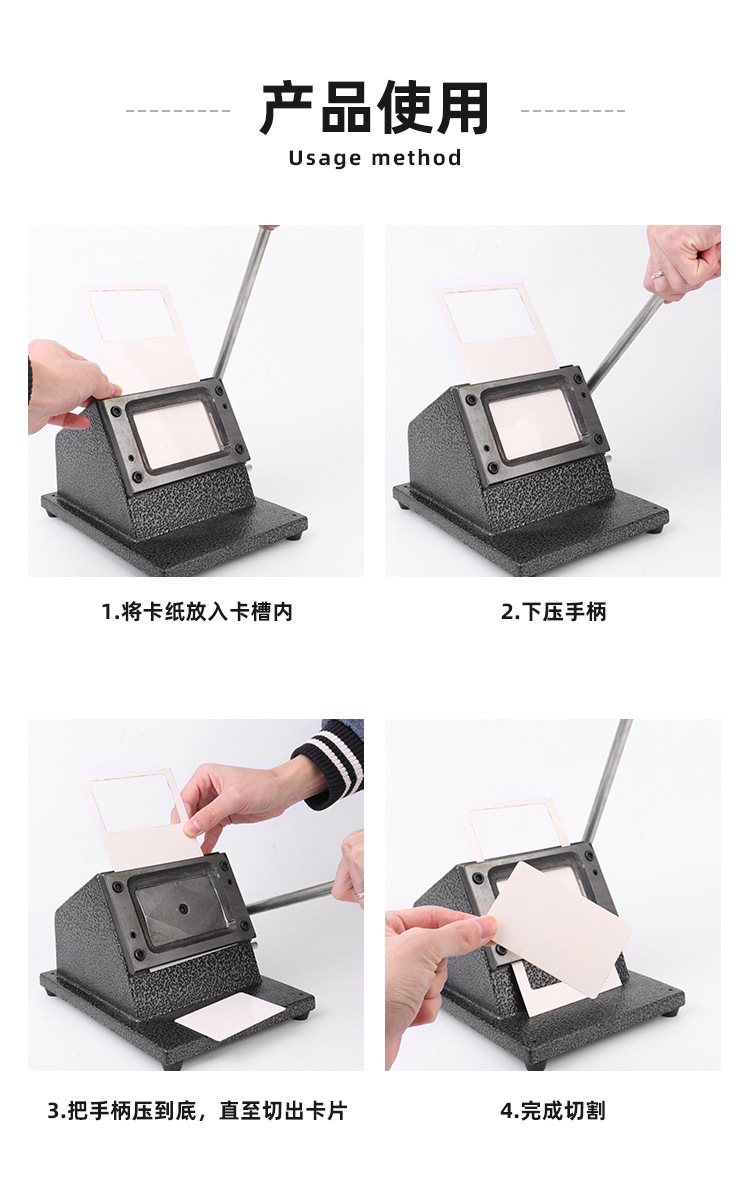 产品使用

Usage method

1.将卡纸放入卡槽内

2.下压手柄

3.把手柄压到底，直至切出卡片

4.完成切割