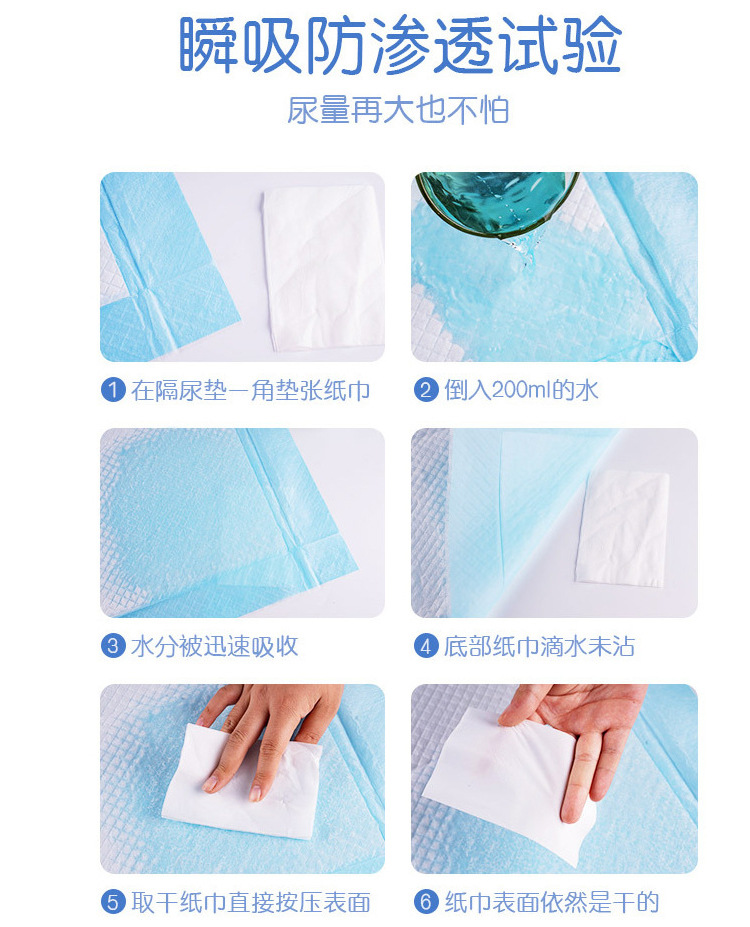 瞬吸防渗透试验

尿量再大也不怕

1 在隔尿垫一角垫张纸巾

2 倒入200ml的水

3 水分被迅速吸收

4 底部纸巾滴水未沾

5 取干纸巾直接按压表面

6 纸巾表面依然是干的