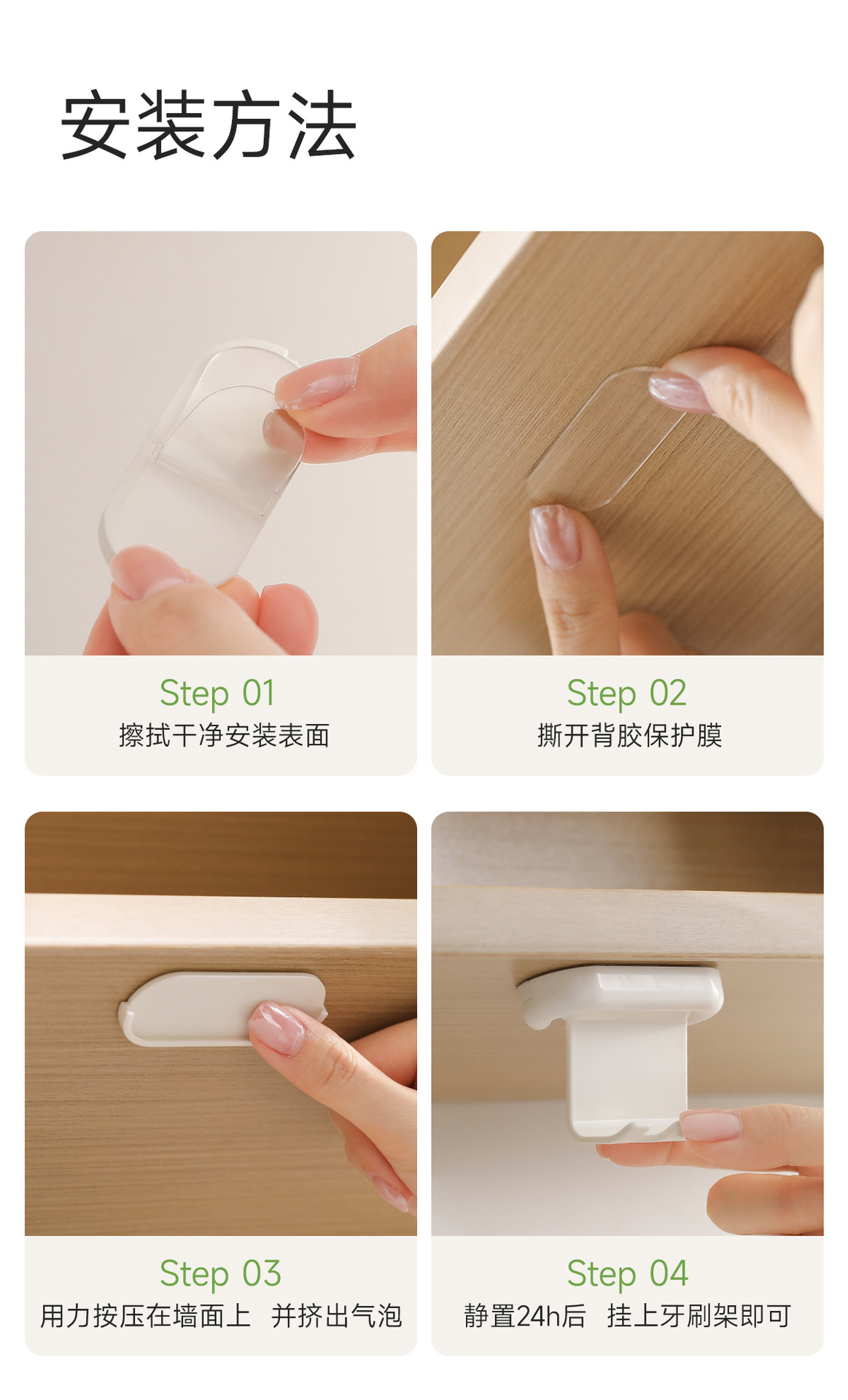 安装方法

Step 01
擦拭干净安装表面

Step 02
撕开背胶保护膜

Step 03
用力按压在墙面上 并挤出气泡

Step 04
静置24h后 挂上牙刷架即可