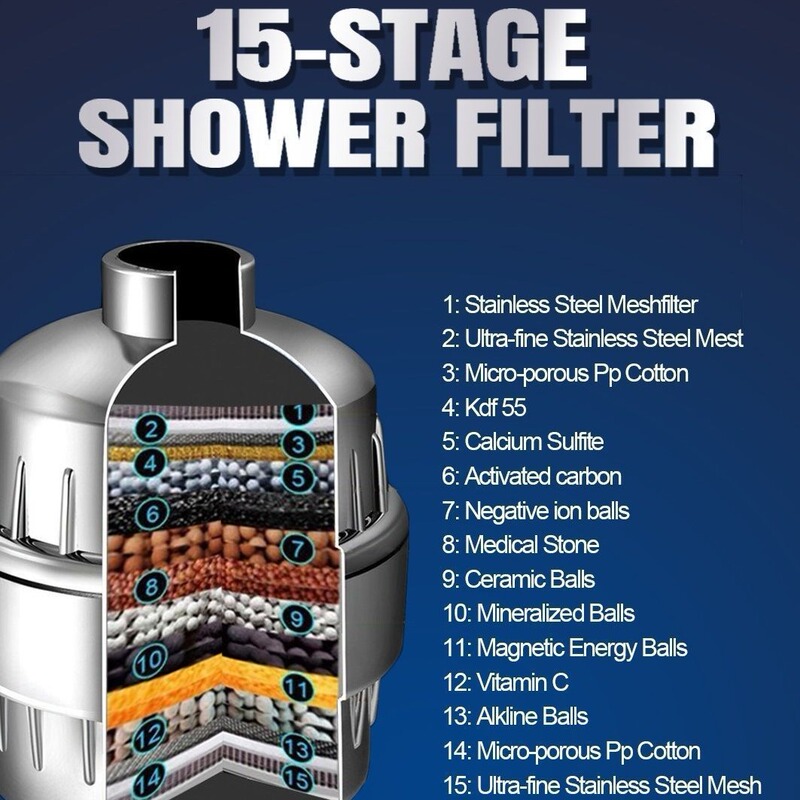 15-STAGE SHOWER FILTER

1
2
3
4
5
6
7
8
9
10
11
12
13
14
15

1: Stainless Steel Meshfilter
2: Ultra-fine Stainless Steel Mest
3: Micro-porous Pp Cotton
4: Kdf 55
5: Calcium Sulfite
6: Activated carbon
7: Negative ion balls
8: Medical Stone
9: Ceramic Balls
10: Mineralized Balls
11: Magnetic Energy Balls
12: Vitamin C
13: Alkline Balls
14: Micro-porous Pp Cotton
15: Ultra-fine Stainless Steel Mesh