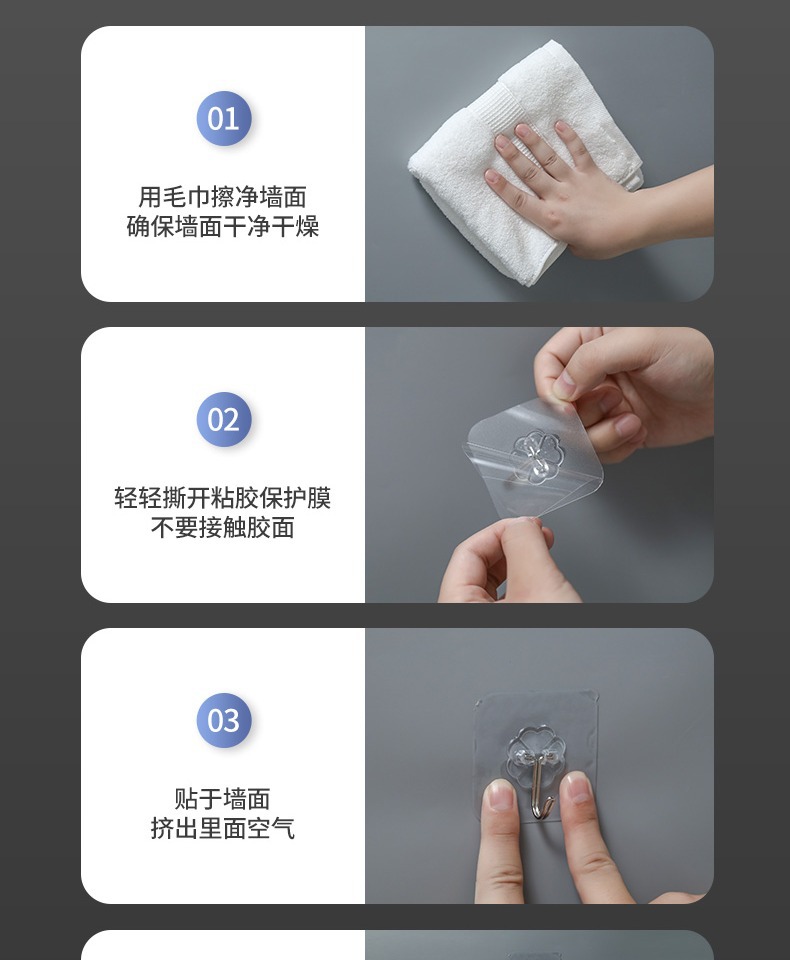 01

用毛巾擦净墙面
确保墙面干净干燥

02

轻轻撕开粘胶保护膜
不要接触胶面

03

贴于墙面
挤出里面空气