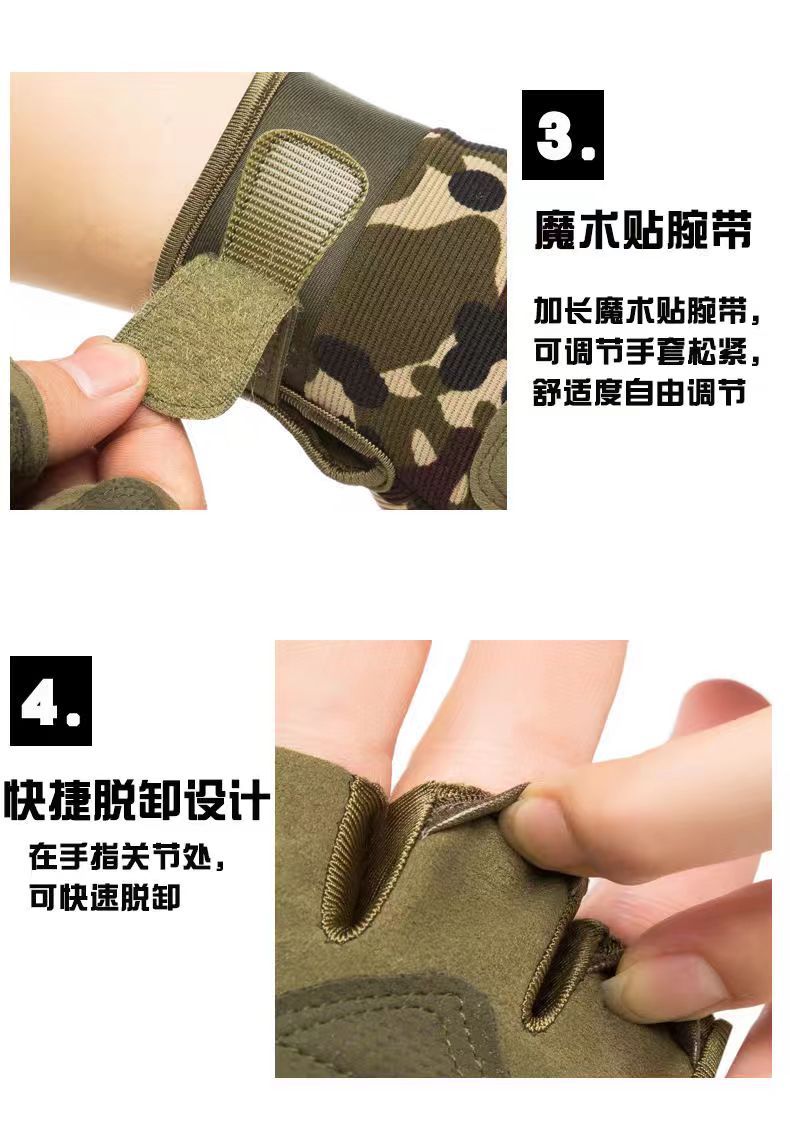 3.

魔术贴腕带

加长魔术贴腕带，可调节手套松紧，舒适度自由调节

4.

快捷脱卸设计

在手指关节处，可快速脱卸