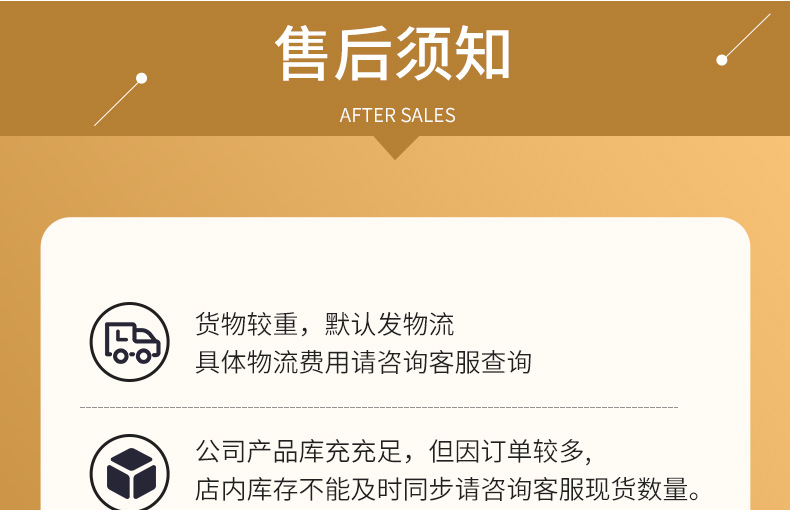 售后须知

AFTER SALES

货物较重，默认发物流
具体物流费用请咨询客服查询

公司产品库充充足，但因订单较多,
店内库存不能及时同步请咨询客服现货数量。