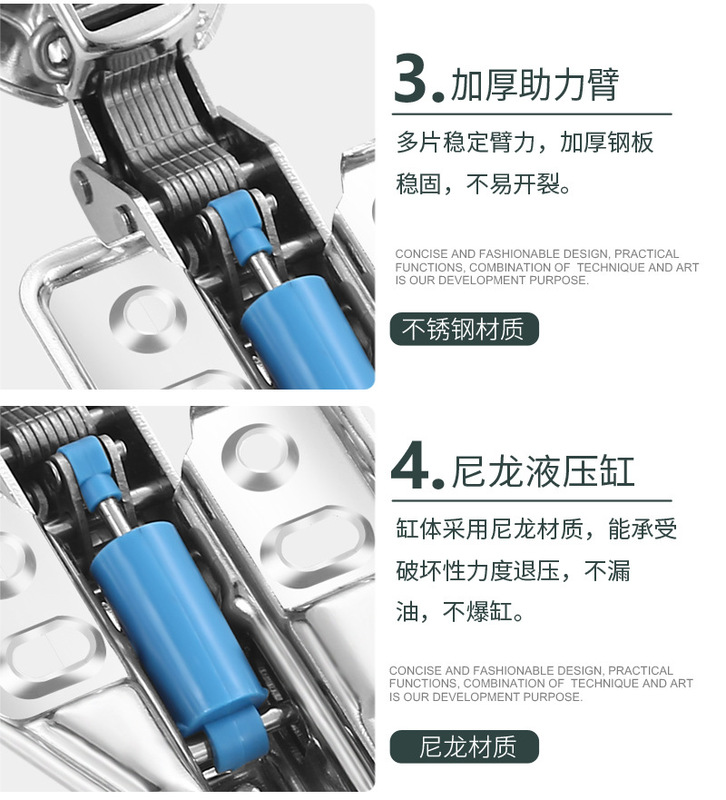 3. 加厚助力臂

多片稳定臂力，加厚钢板稳固，不易开裂。

CONCISE AND FASHIONABLE DESIGN, PRACTICAL FUNCTIONS, COMBINATION OF TECHNIQUE AND ART IS OUR DEVELOPMENT PURPOSE.

不锈钢材质

4. 尼龙液压缸

缸体采用尼龙材质，能承受破坏性力度退压，不漏油，不爆缸。

CONCISE AND FASHIONABLE DESIGN, PRACTICAL FUNCTIONS, COMBINATION OF TECHNIQUE AND ART IS OUR DEVELOPMENT PURPOSE.

尼龙材质