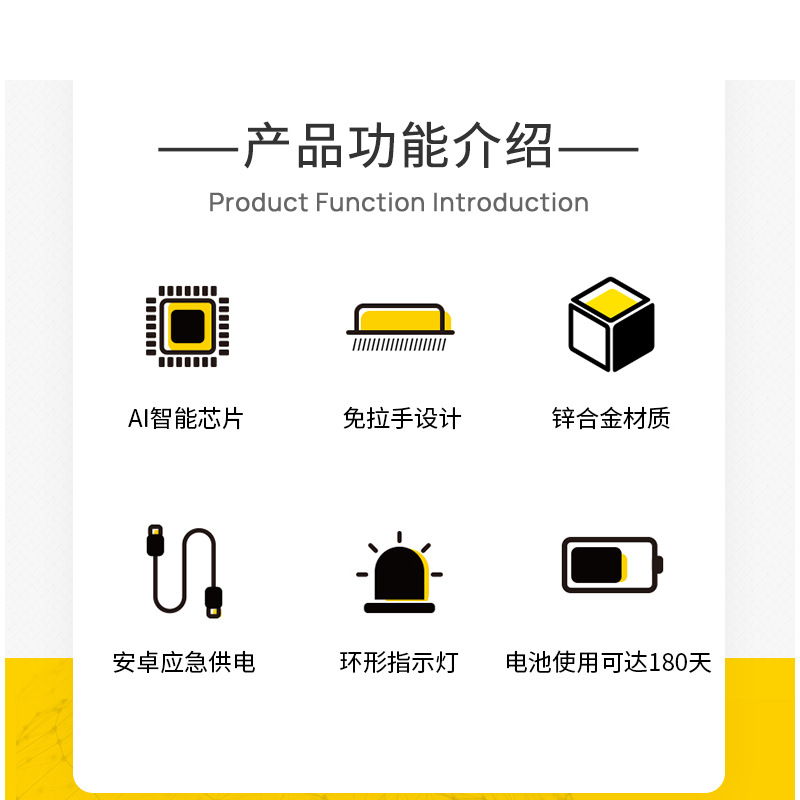 ——产品功能介绍——

Product Function Introduction

AI智能芯片

免拉手设计

锌合金材质

安卓应急供电

环形指示灯

电池使用可达180天