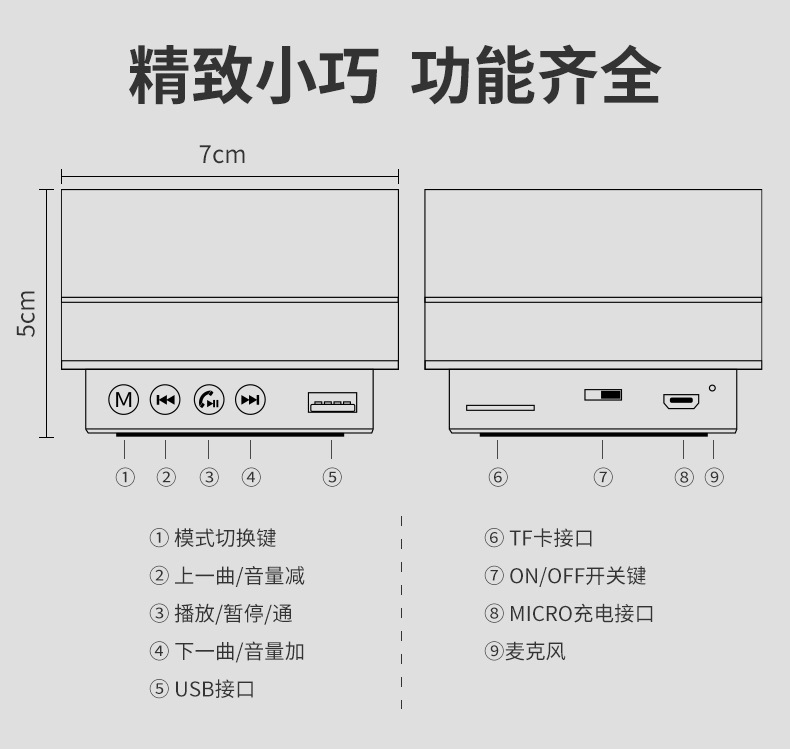 精致小巧 功能齐全

7cm

5cm

M

① ② ③ ④ ⑤

⑥ ⑦ ⑧ ⑨

① 模式切换键
② 上一曲/音量减
③ 播放/暂停/通
④ 下一曲/音量加
⑤ USB接口

⑥ TF卡接口
⑦ ON/OFF开关键
⑧ MICRO充电接口
⑨麦克风