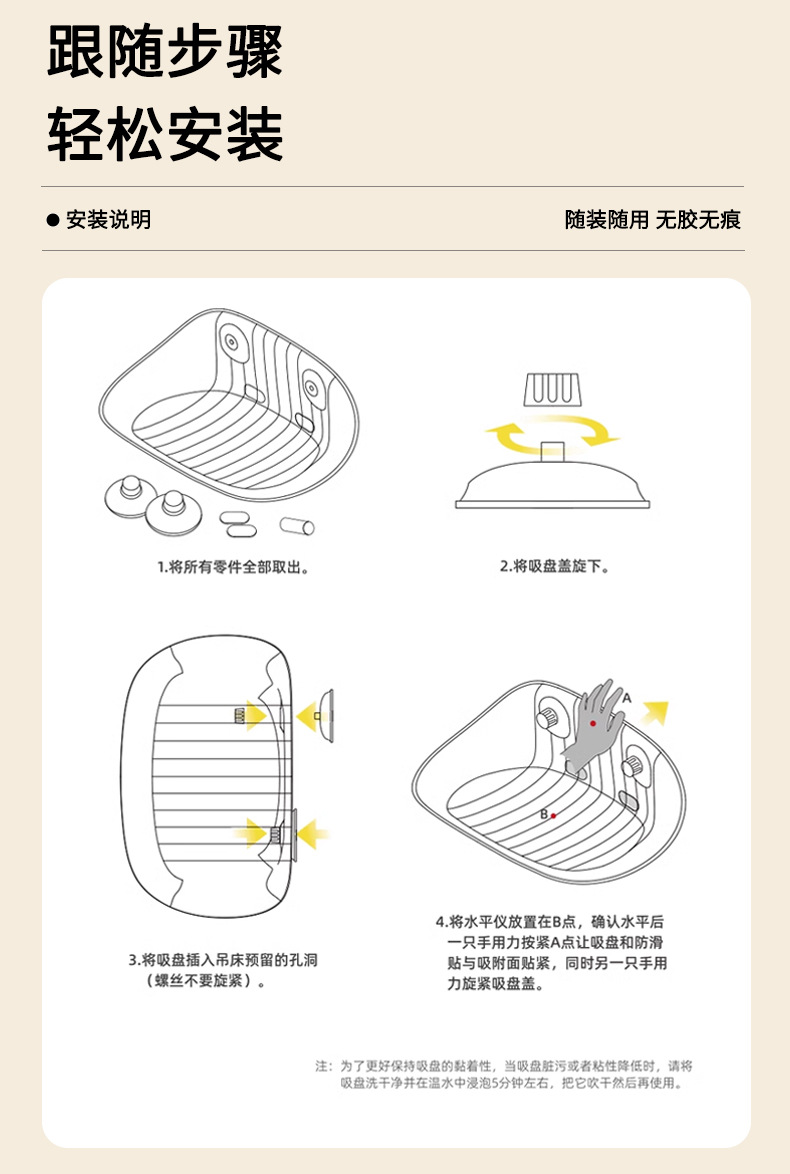 跟随步骤
轻松安装

● 安装说明

随装随用 无胶无痕

1.将所有零件全部取出。

2.将吸盘盖旋下。

3.将吸盘插入吊床预留的孔洞（螺丝不要旋紧）。

A

B

4.将水平仪放置在B点，确认水平后一只手用力按紧A点让吸盘和防滑贴与吸附面贴紧，同时另一只手用力旋紧吸盘盖。

注：为了更好保持吸盘的黏着性，当吸盘脏污或者粘性降低时，请将吸盘洗干净并在温水中浸泡5分钟左右，把它吹干然后再使用。