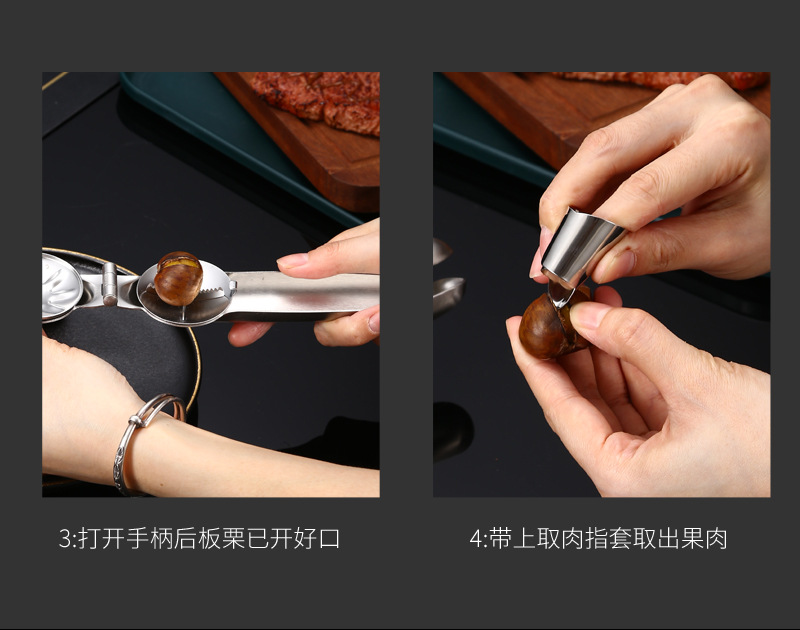 3:打开手柄后板栗已开好口

4:带上取肉指套取出果肉