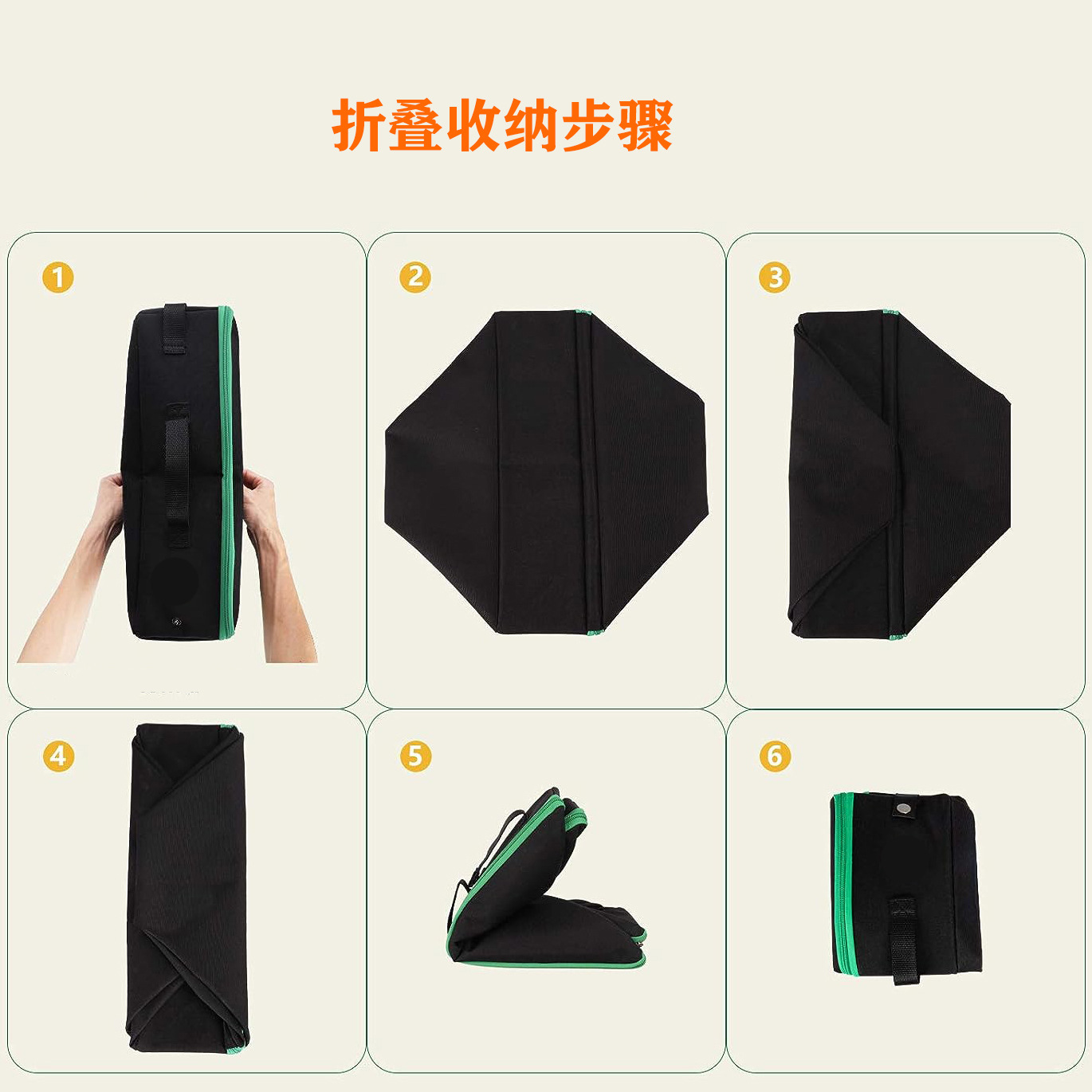 折叠收纳步骤

1

2

3

4

5

6