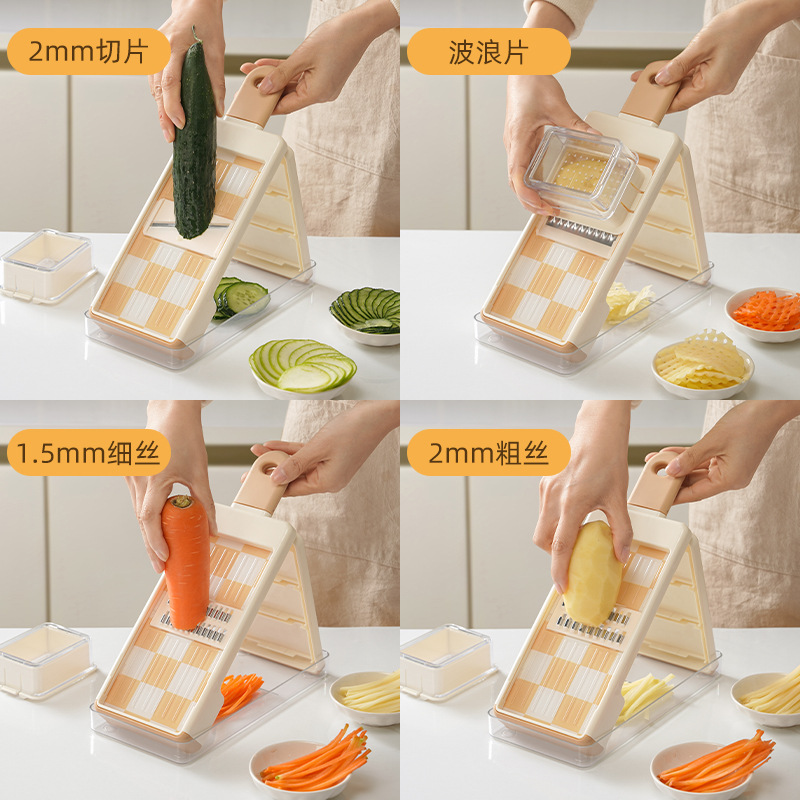 2mm切片

波浪片

1.5mm细丝

2mm粗丝