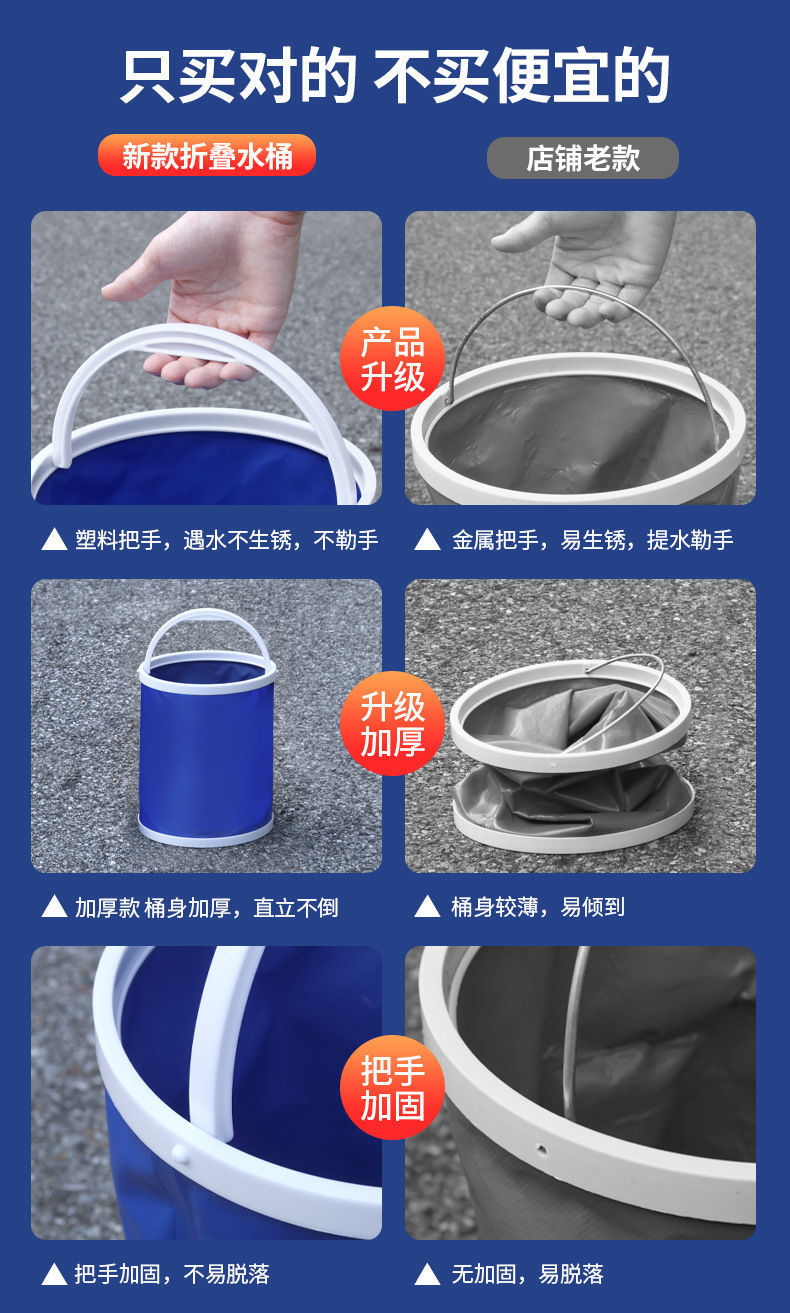 只买对的 不买便宜的

新款折叠水桶

店铺老款

产品升级

▲ 塑料把手，遇水不生锈，不勒手

▲ 金属把手，易生锈，提水勒手

升级加厚

▲ 加厚款 桶身加厚，直立不倒

▲ 桶身较薄，易倾到

把手加固

▲ 把手加固，不易脱落

▲ 无加固，易脱落