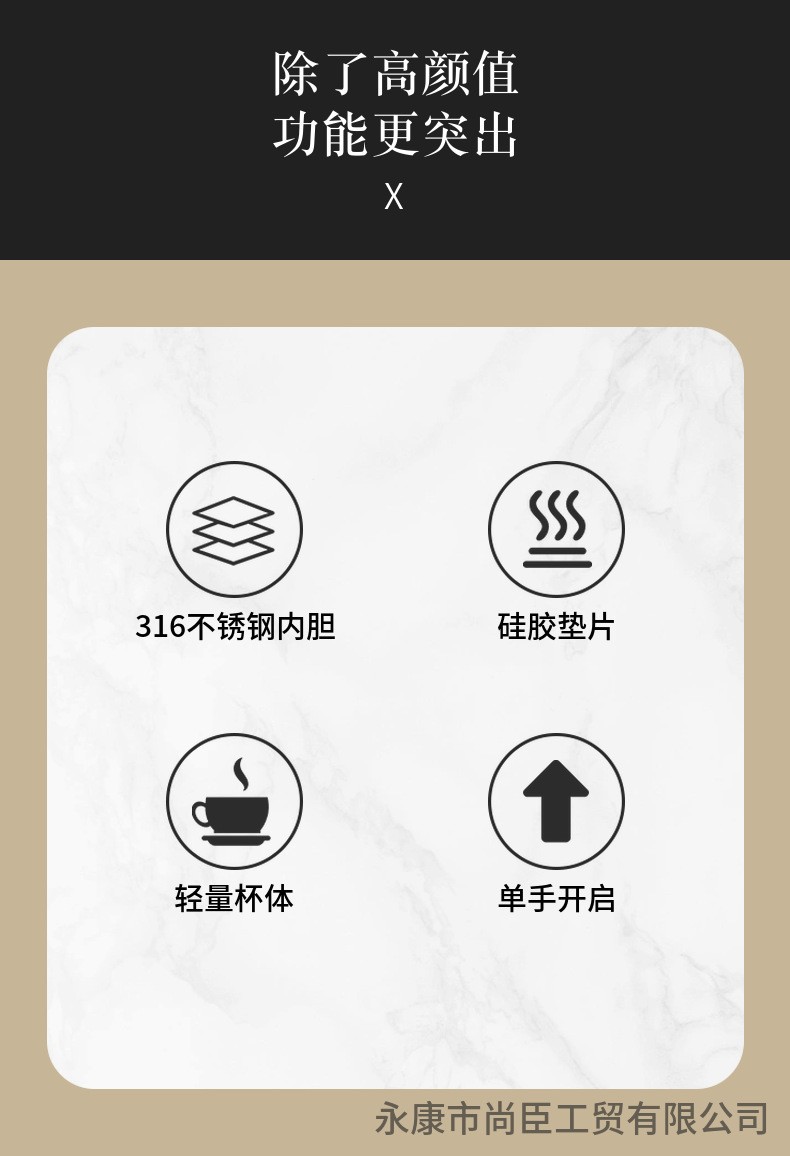 除了高颜值
功能更突出
X

316不锈钢内胆

硅胶垫片

轻量杯体

单手开启

永康市尚臣工贸有限公司