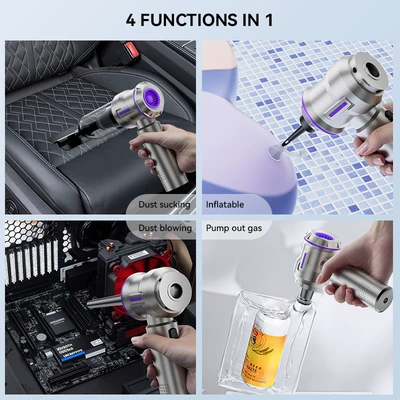 4 FUNCTIONS IN 1

Dust sucking

Inflatable

Dust blowing

Pump out gas