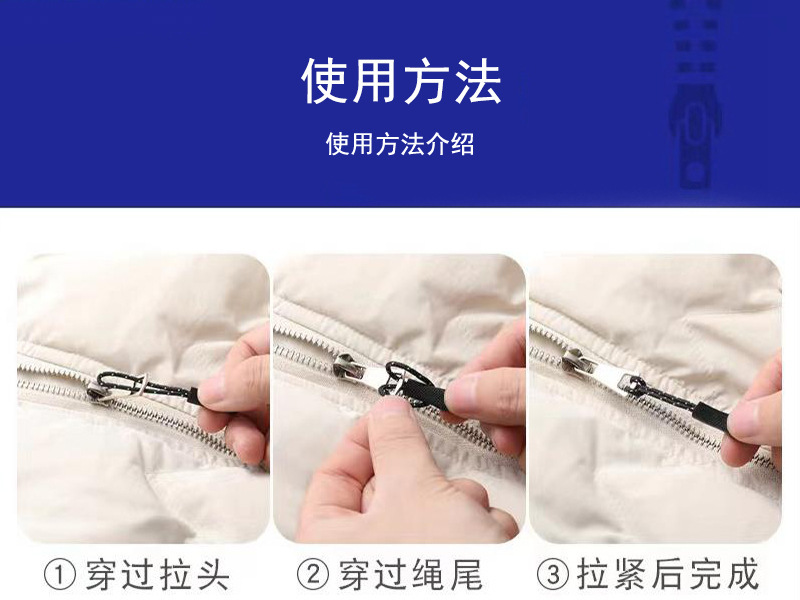 使用方法

使用方法介绍

① 穿过拉头

② 穿过绳尾

③ 拉紧后完成