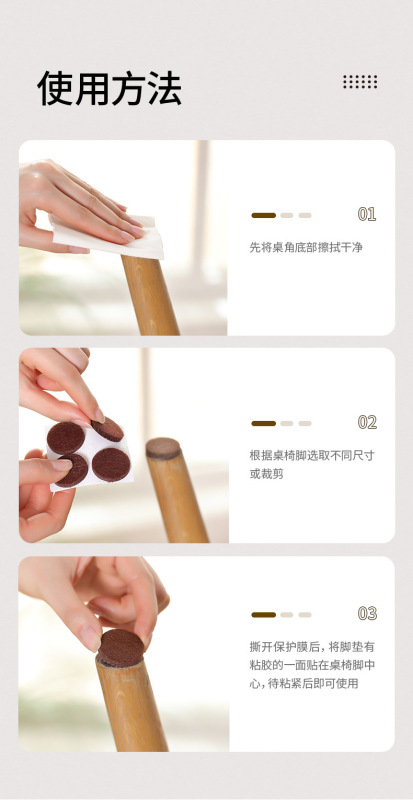 使用方法

01
先将桌角底部擦拭干净

02
根据桌椅脚选取不同尺寸或裁剪

03
撕开保护膜后，将脚垫有粘胶的一面贴在桌椅脚中心，待粘紧后即可使用