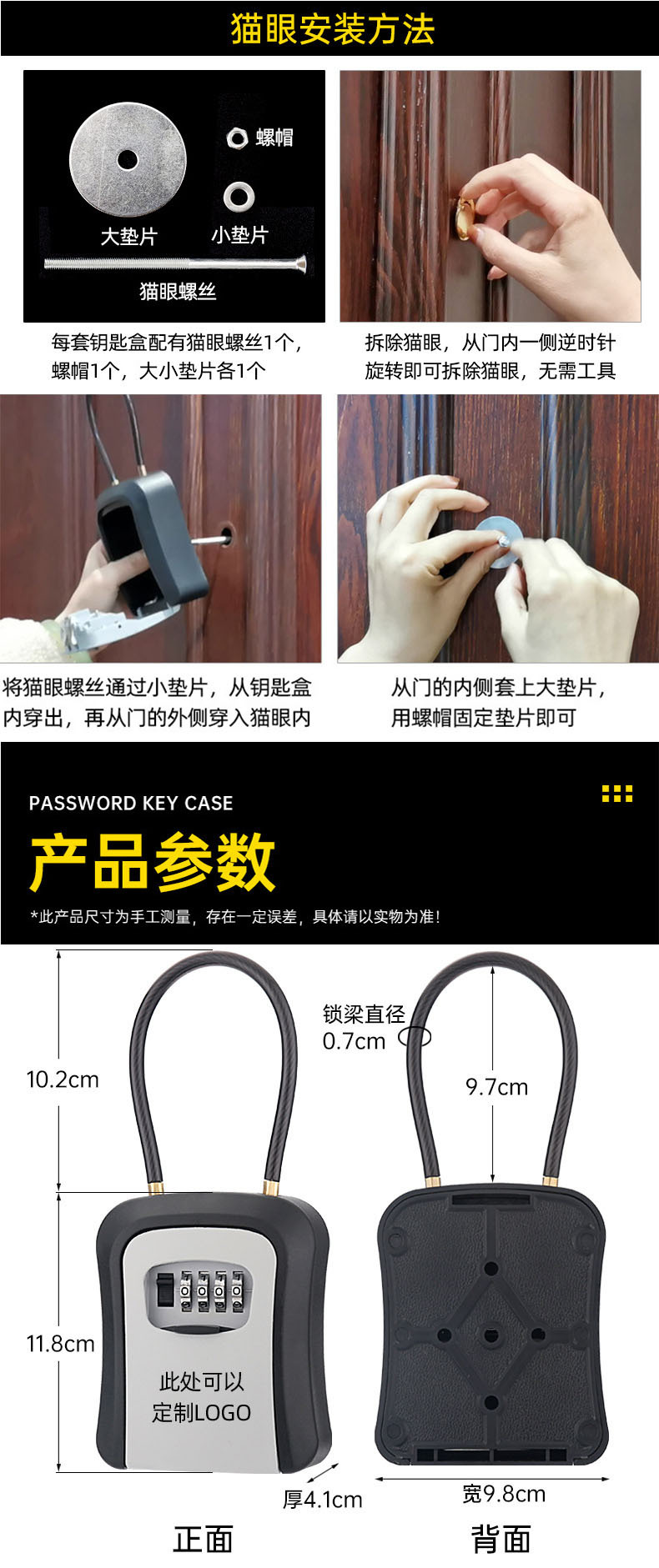 猫眼安装方法

螺帽
大垫片
小垫片
猫眼螺丝

每套钥匙盒配有猫眼螺丝1个，螺帽1个，大小垫片各1个

拆除猫眼，从门内一侧逆时针旋转即可拆除猫眼，无需工具

将猫眼螺丝通过小垫片，从钥匙盒内穿出，再从门的外侧穿入猫眼内

从门的内侧套上大垫片，用螺帽固定垫片即可

PASSWORD KEY CASE

产品参数

*此产品尺寸为手工测量，存在一定误差，具体请以实物为准！

10.2cm
11.8cm
此处可以定制LOGO
厚4.1cm
正面

锁梁直径 0.7cm
9.7cm
宽9.8cm
背面