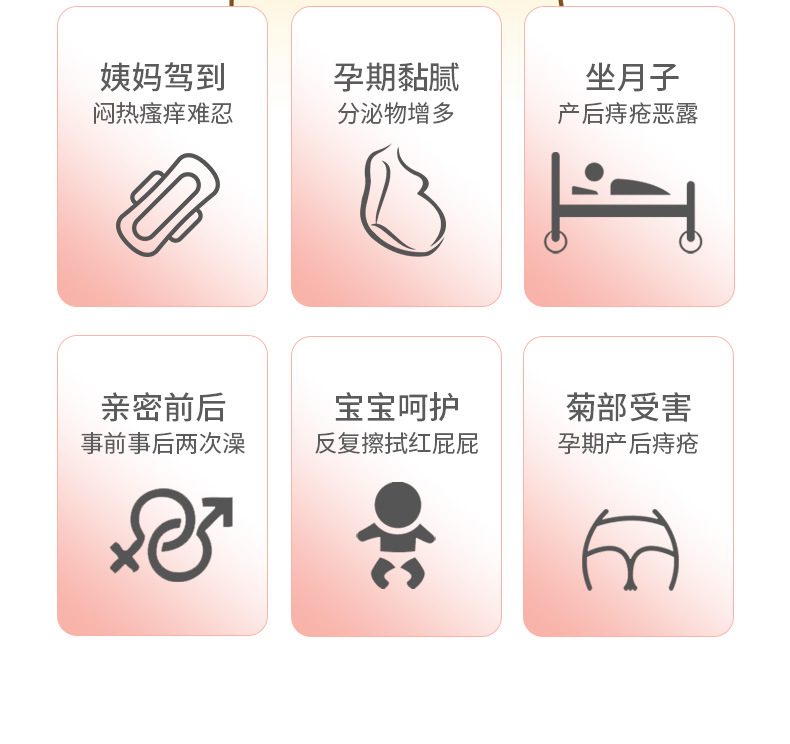 姨妈驾到
闷热瘙痒难忍

孕期黏腻
分泌物增多

坐月子
产后痔疮恶露

亲密前后
事前事后两次澡

宝宝呵护
反复擦拭红屁屁

菊部受害
孕期产后痔疮