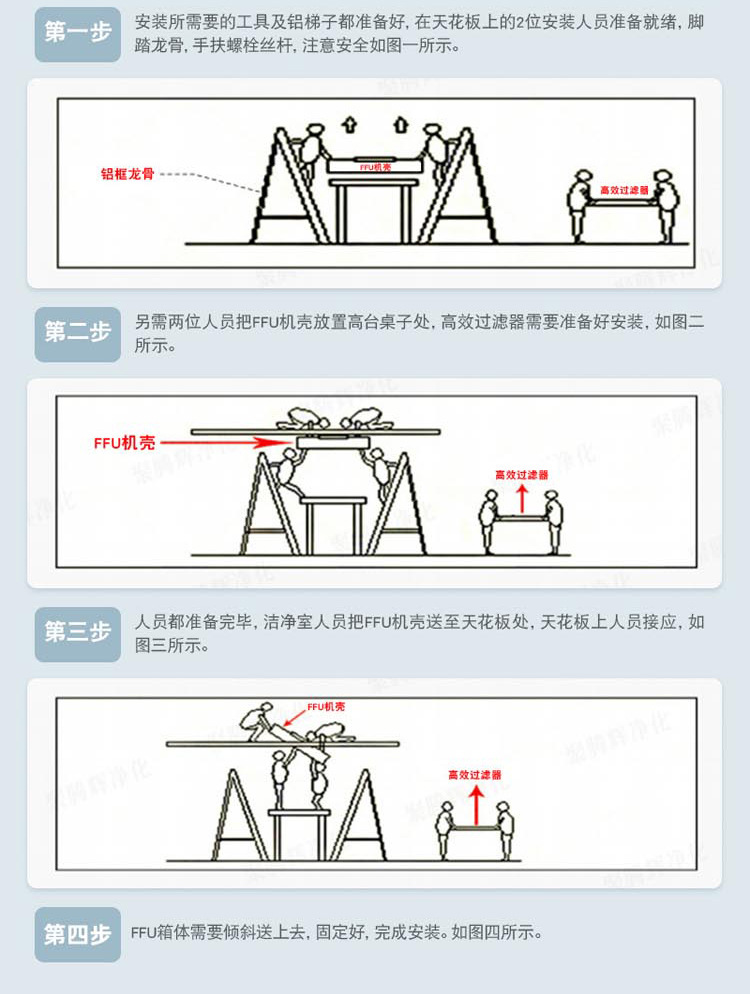 第一步 安装所需要的工具及铝梯子都准备好，在天花板上的2位安装人员准备就绪，脚踏龙骨，手扶螺栓丝杆，注意安全如图一所示。

铝框龙骨
FFU机壳
高效过滤器

第二步 另需两位人员把FFU机壳放置高台桌子处，高效过滤器需要准备好安装，如图二所示。

FFU机壳
高效过滤器

第三步 人员都准备完毕，洁净室人员把FFU机壳送至天花板处，天花板上人员接应，如图三所示。

FFU机壳
高效过滤器

第四步 FFU箱体需要倾斜送上去，固定好，完成安装。如图四所示。