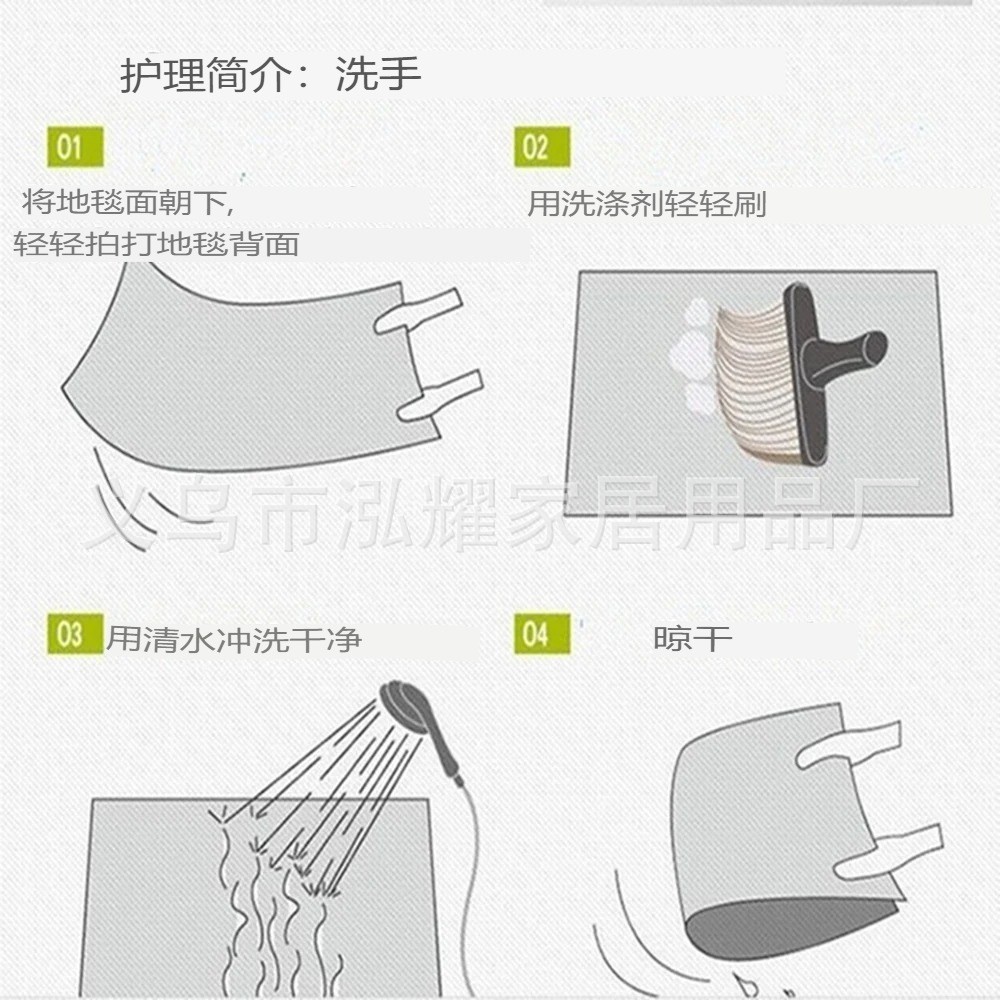 护理简介：洗手

01
将地毯面朝下，
轻轻拍打地毯背面

02
用洗涤剂轻轻刷

义乌市泓耀家居用品厂

03 用清水冲洗干净

04 晾干