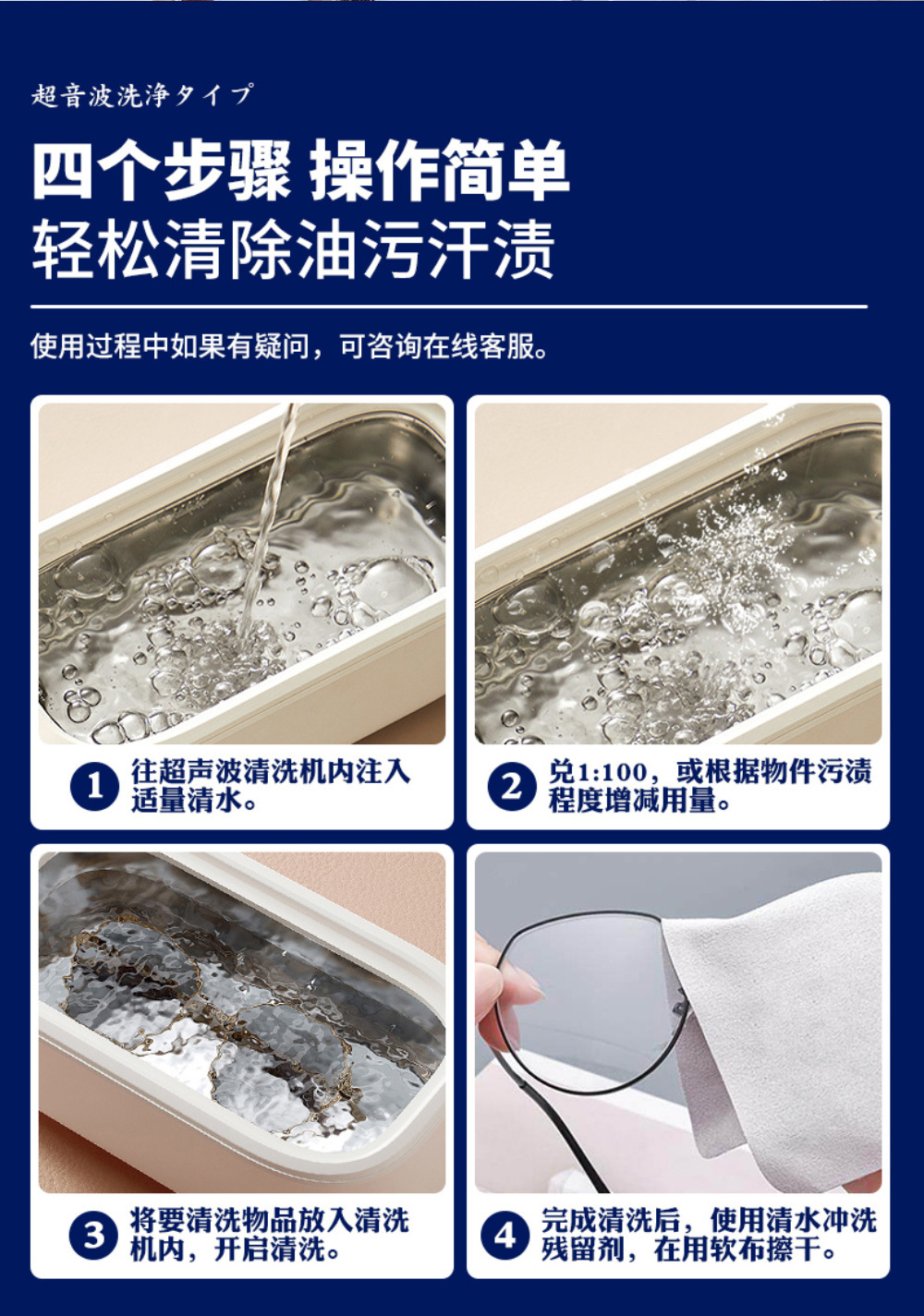 超音波洗浄タイプ

四个步骤 操作简单
轻松清除油污汗渍

使用过程中如果有疑问，可咨询在线客服。

1 往超声波清洗机内注入适量清水。

2 兑1:100，或根据物件污渍程度增减用量。

3 将要清洗物品放入清洗机内，开启清洗。

4 完成清洗后，使用清水冲洗残留剂，在用软布擦干。