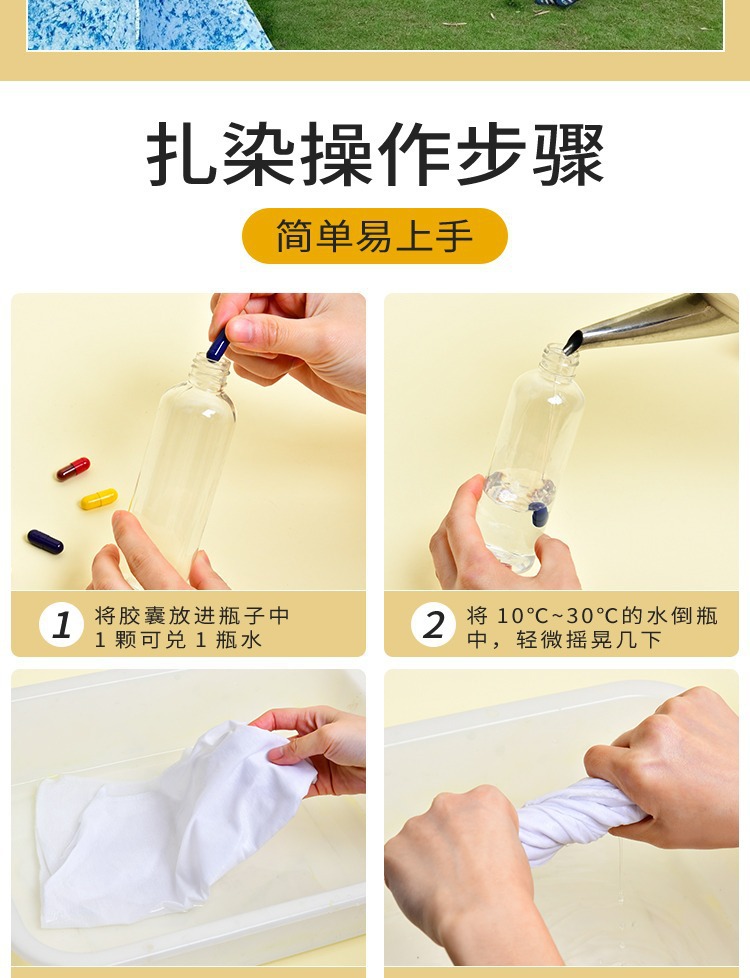 扎染操作步骤

简单易上手

1 将胶囊放进瓶子中
1 颗可兑 1 瓶水

2 将 10°C~30°C的水倒瓶中，轻微摇晃几下